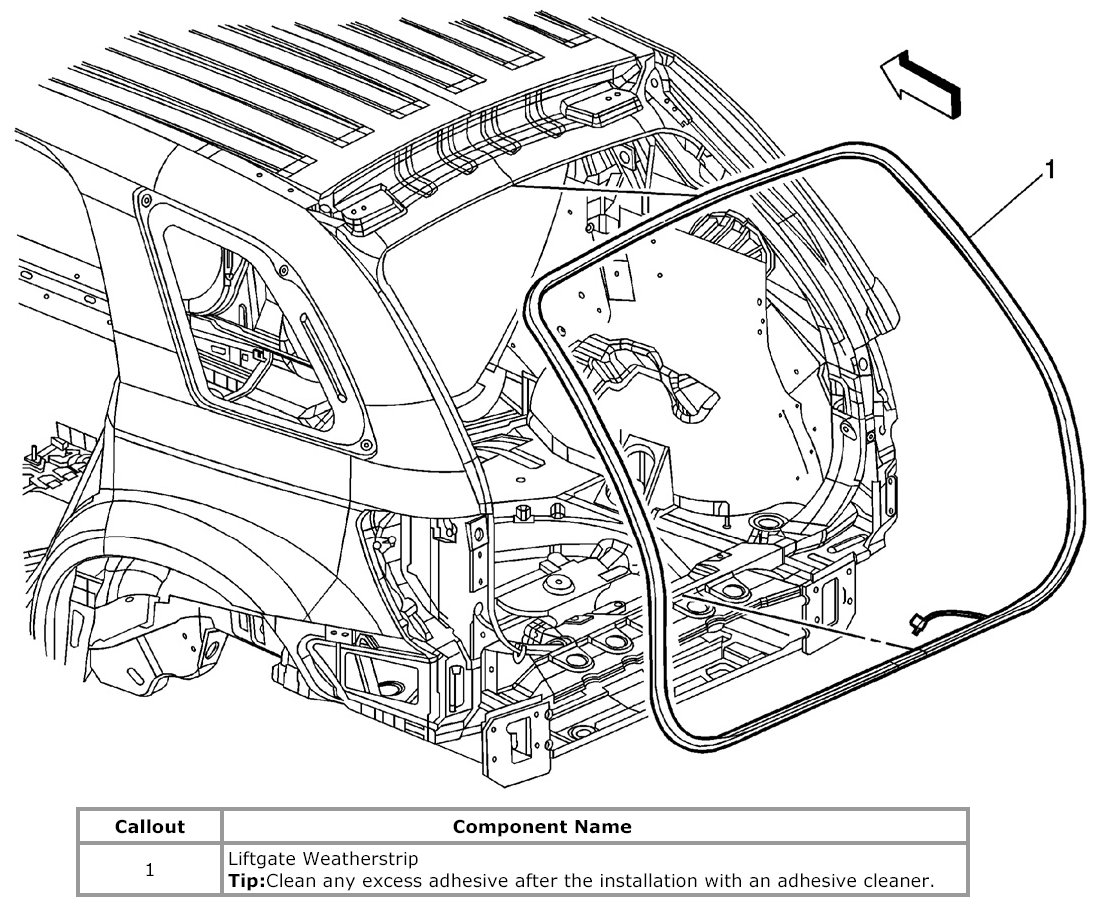 1

| Callout | Component Name |
|---|---|
| 1 | Liftgate Weatherstrip **Tip:**Clean any excess adhesive after the installation with an adhesive cleaner. |