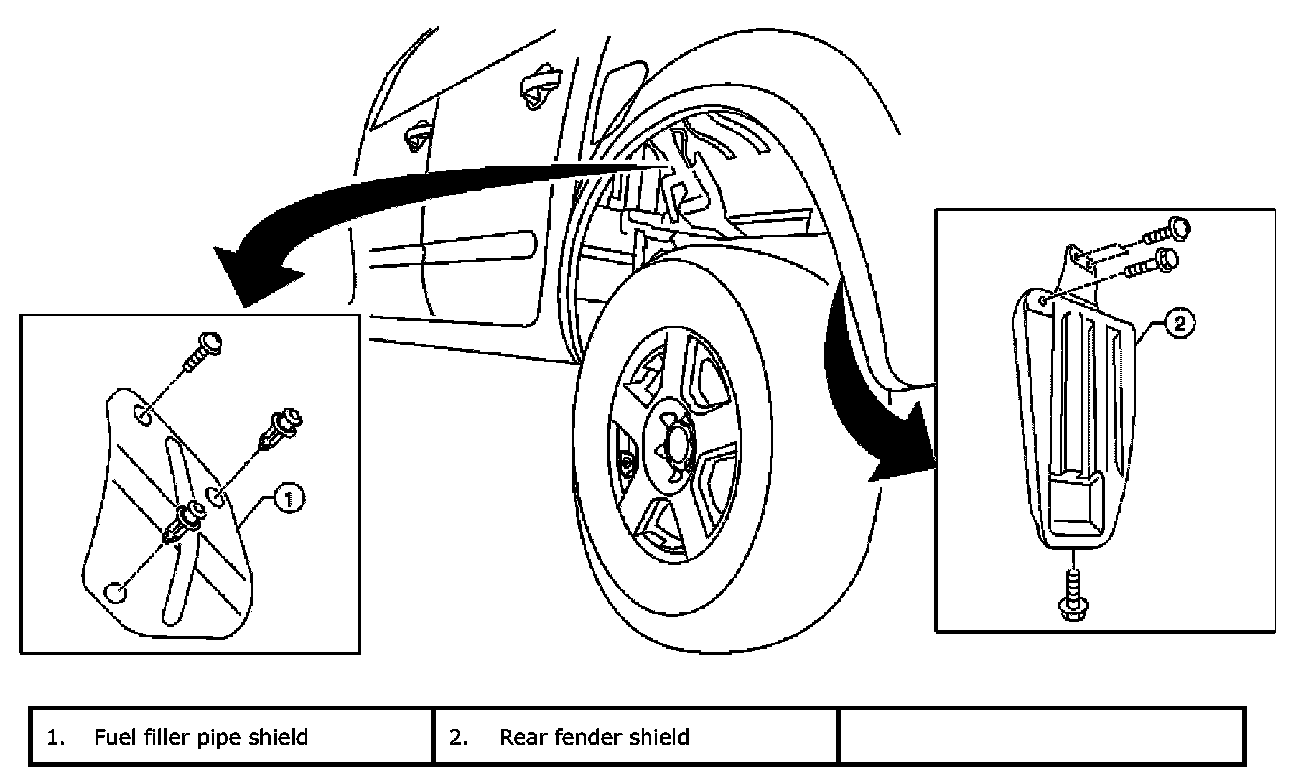 1

2

| 1. Fuel filler pipe shield | 2. Rear fender shield | |
|---|---|---|