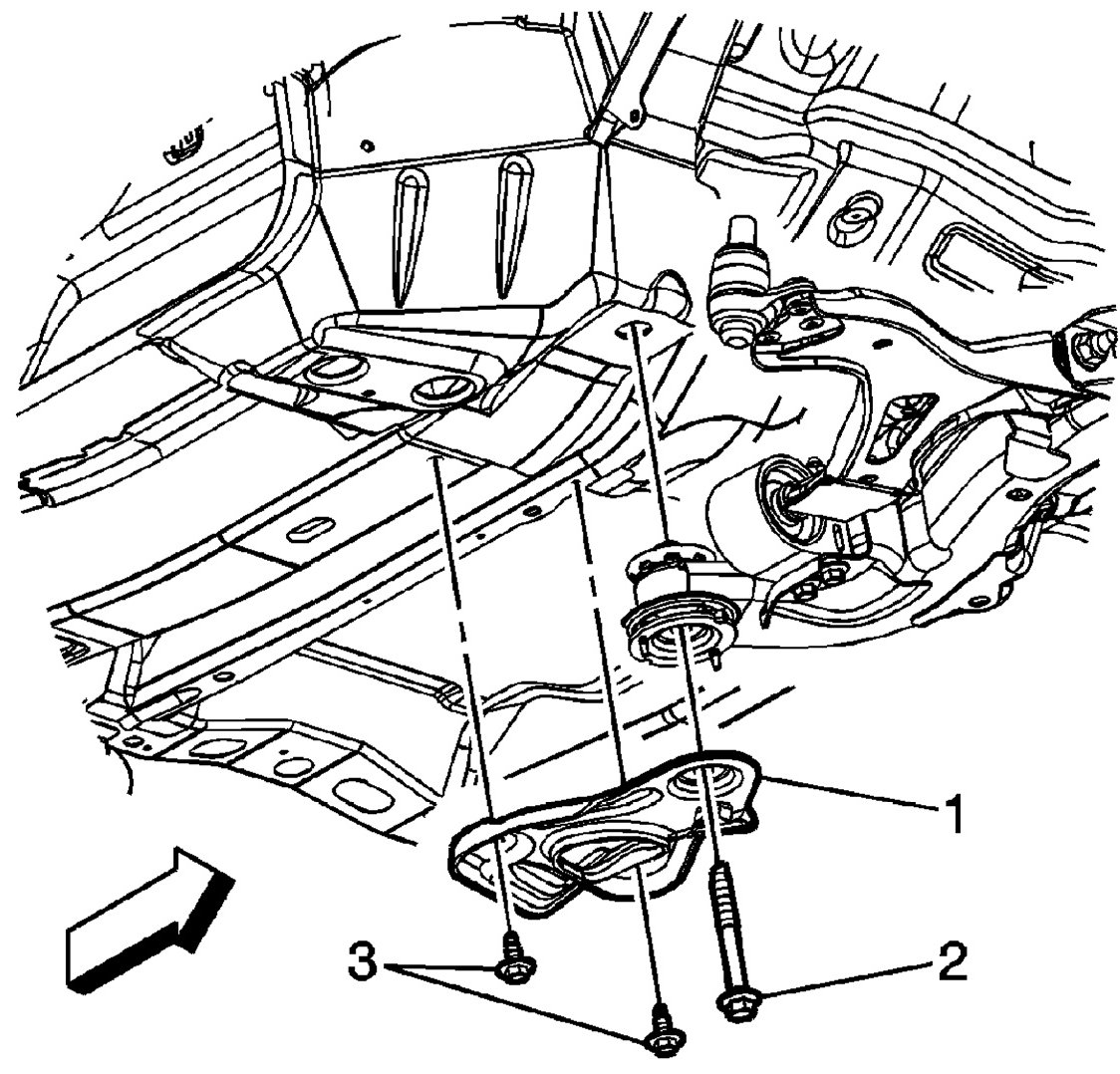 1
3
2