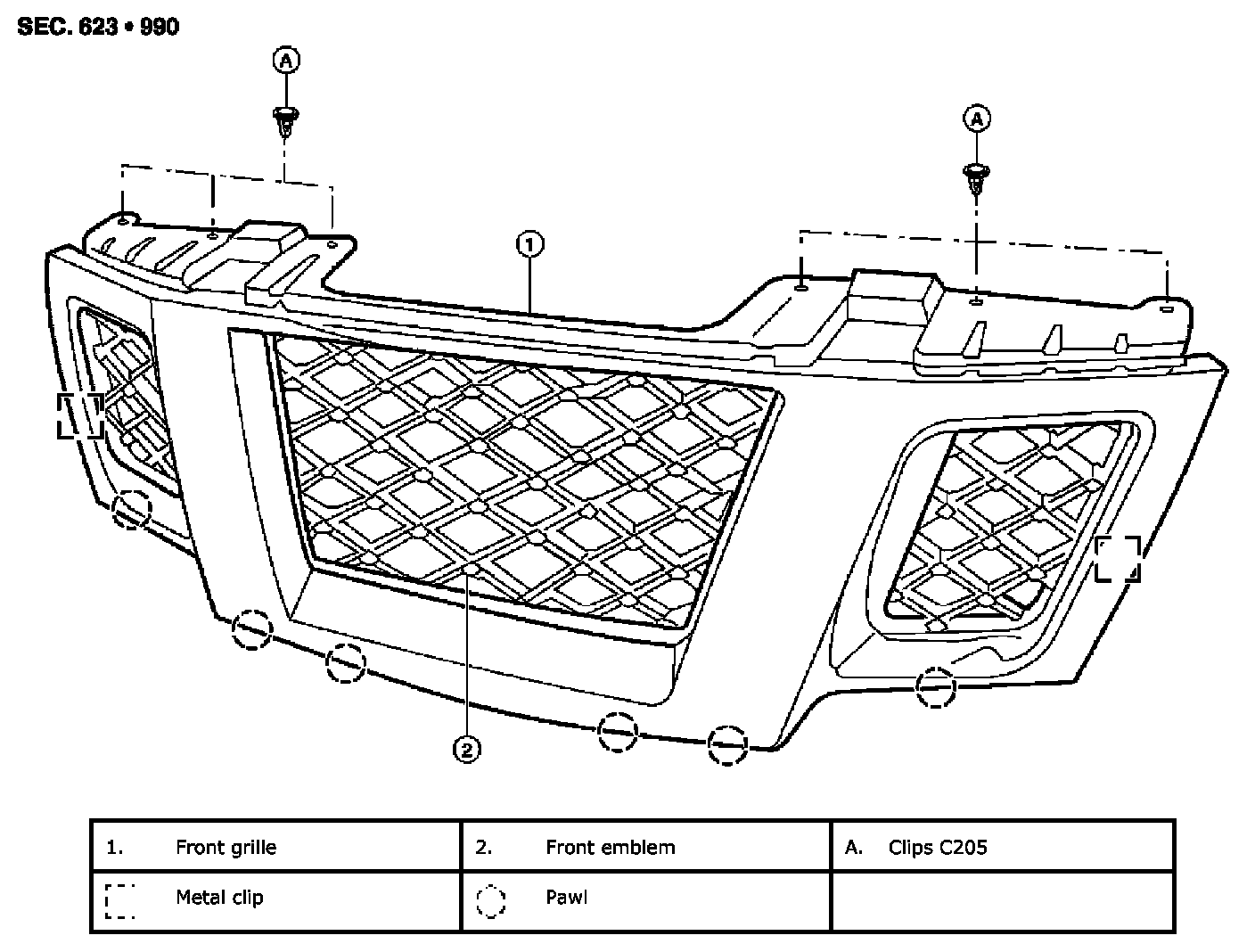 SEC. 623 • 990

A

A

1

2

| 1. Front grille | 2. Front emblem | A. Clips C205 |
|---|---|---|
| Metal clip | Pawl | |