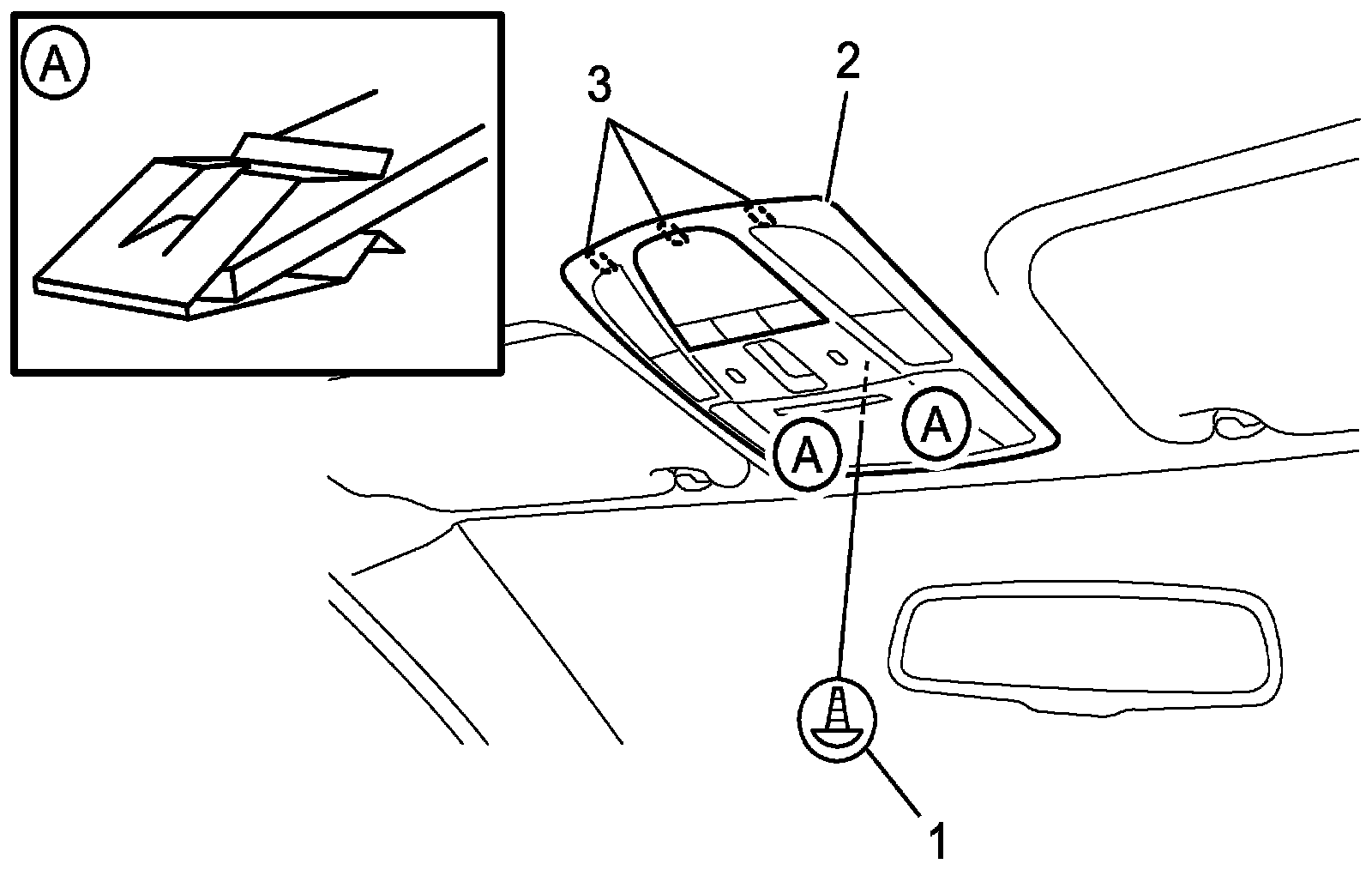 A
3
2
A
A
1