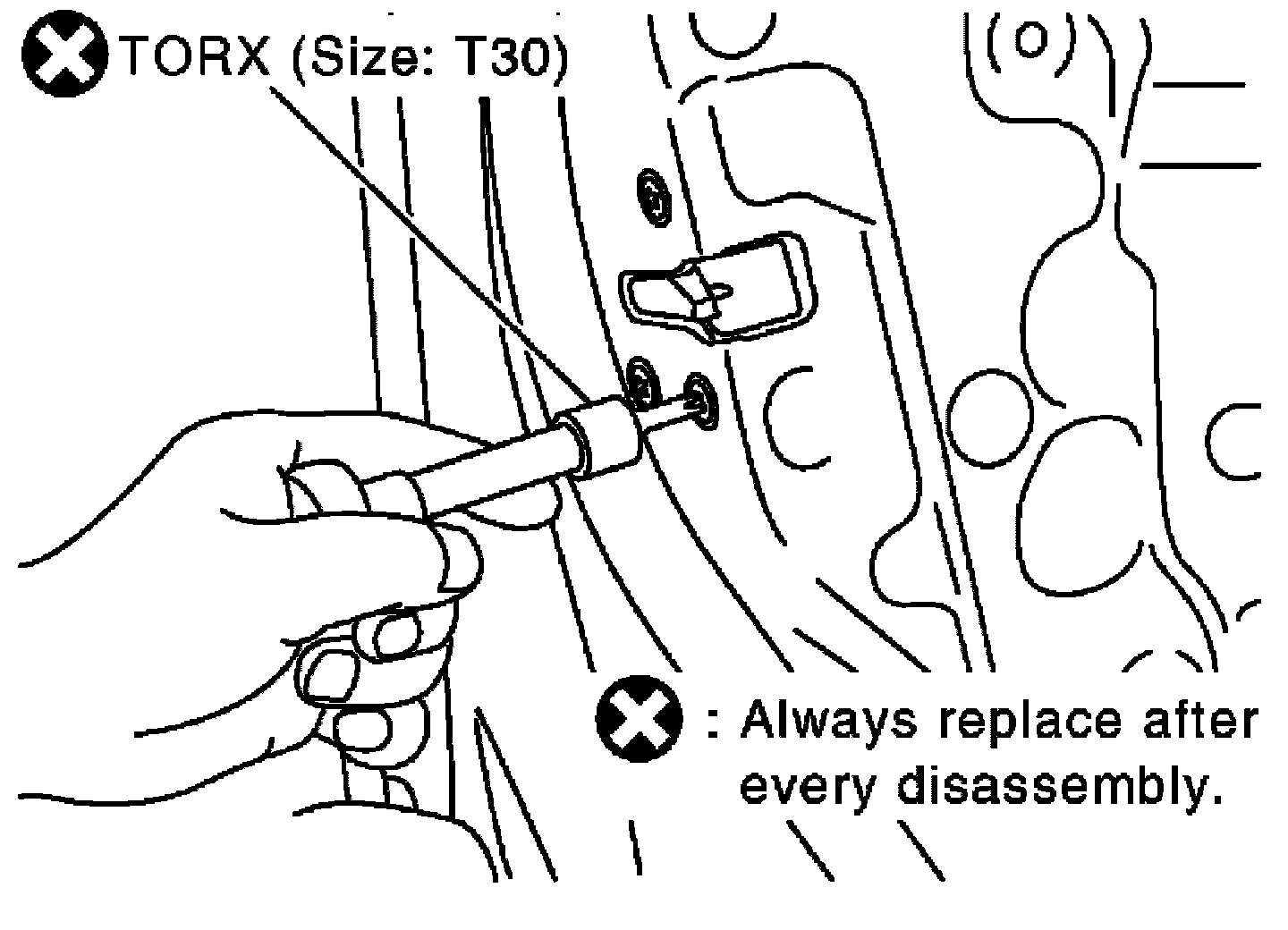 TORX (Size: T30)

: Always replace after every disassembly.