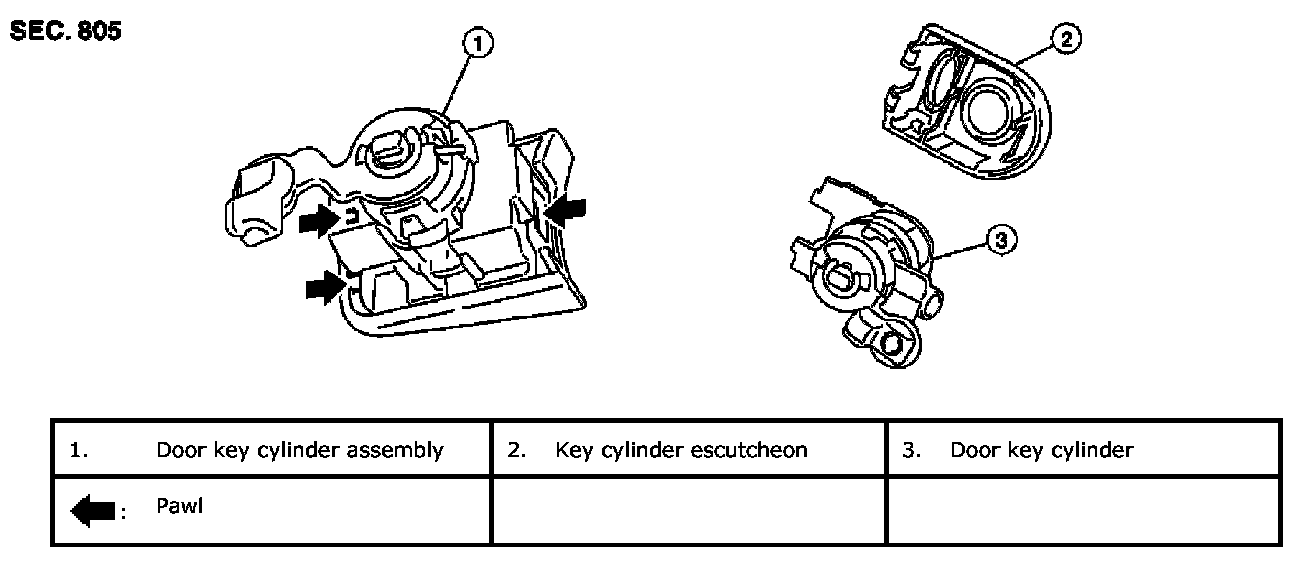 SEC. 805

1

2

3

| 1. Door key cylinder assembly | 2. Key cylinder escutcheon | 3. Door key cylinder |
|---|---|---|
| : Pawl | | |