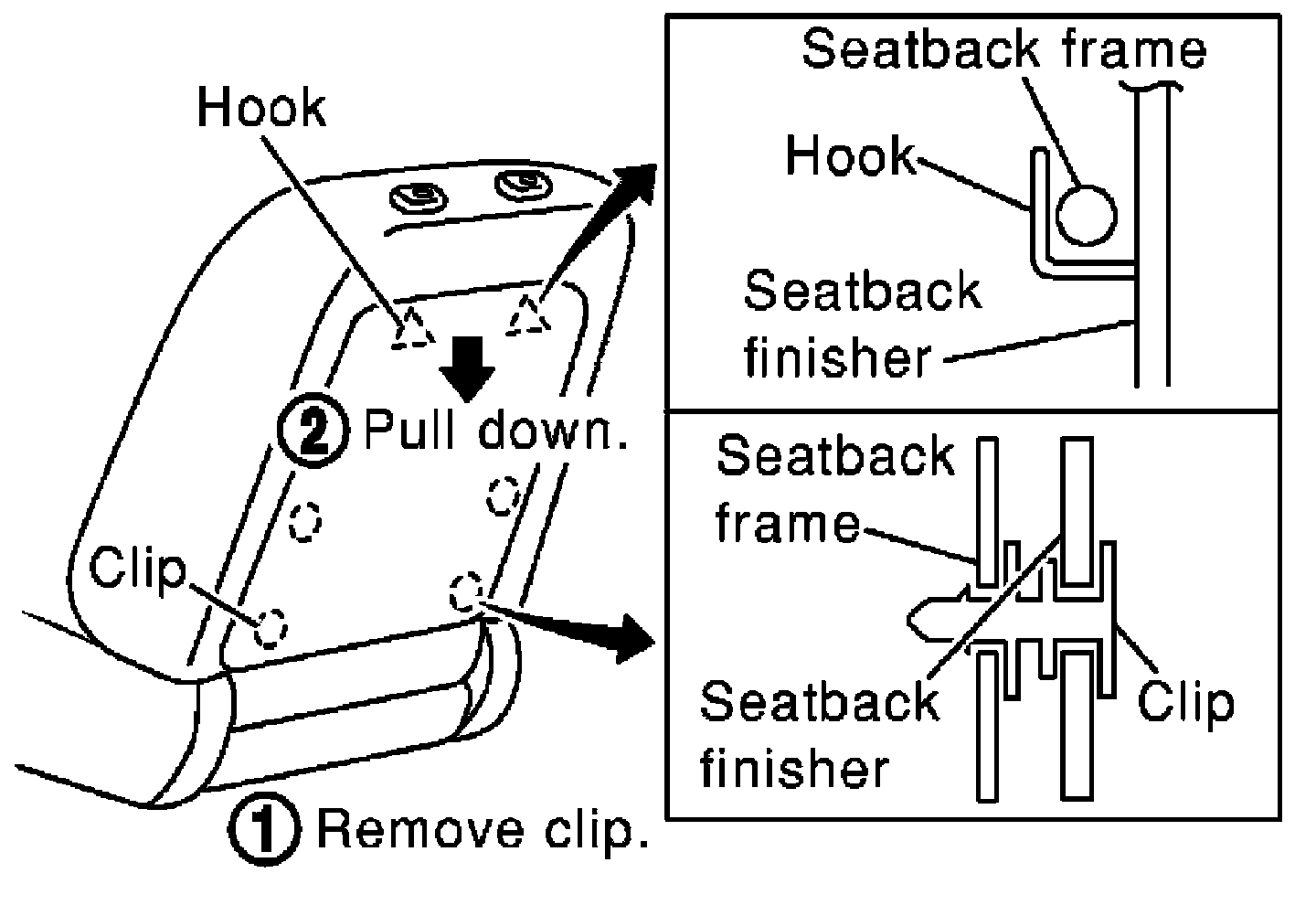 Hook

2 Pull down.

Clip

1 Remove clip.

Seatback frame

Hook

Seatback finisher

Seatback frame

Seatback finisher

Clip