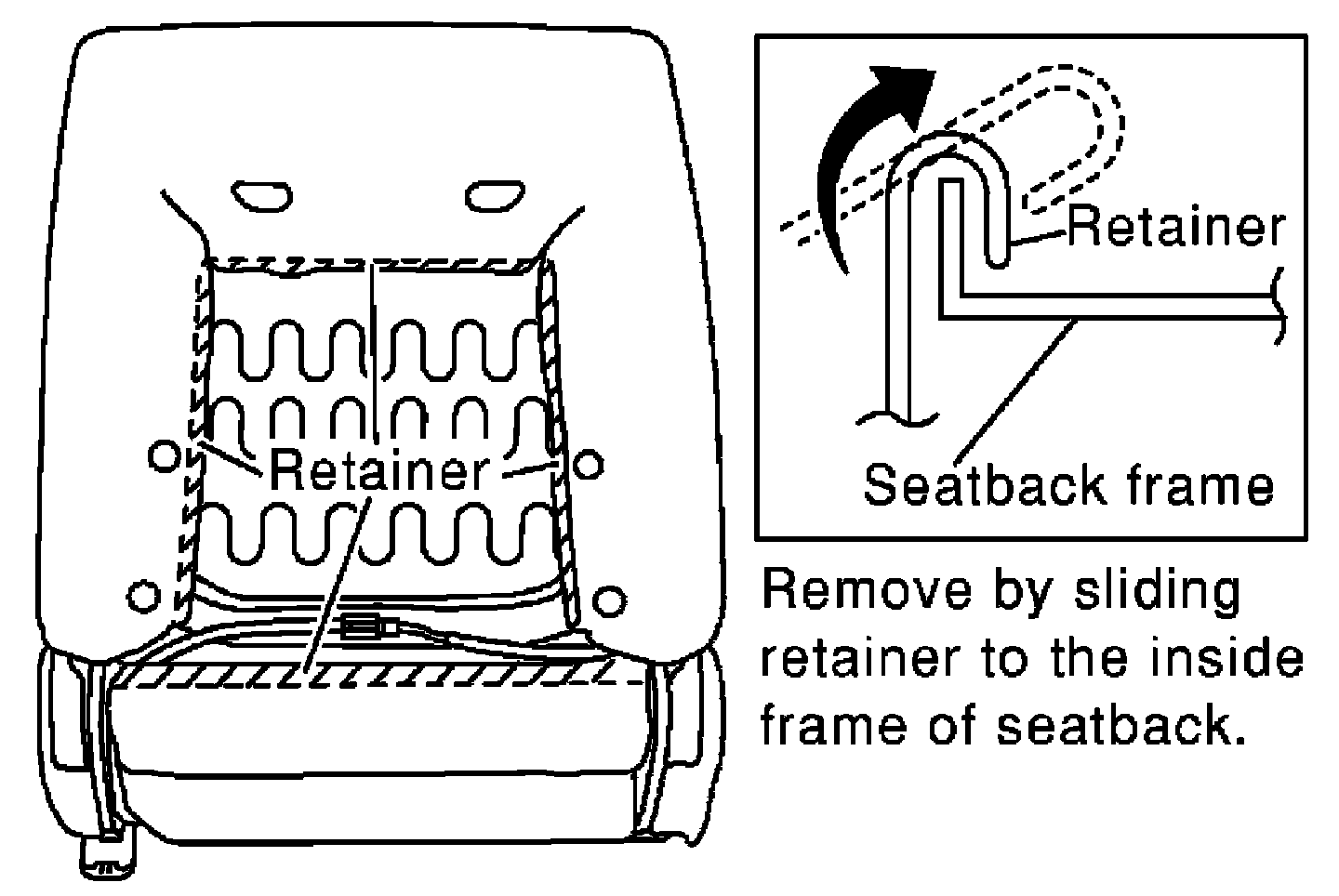 Retainer

Retainer

Seatback frame

Remove by sliding retainer to the inside frame of seatback.