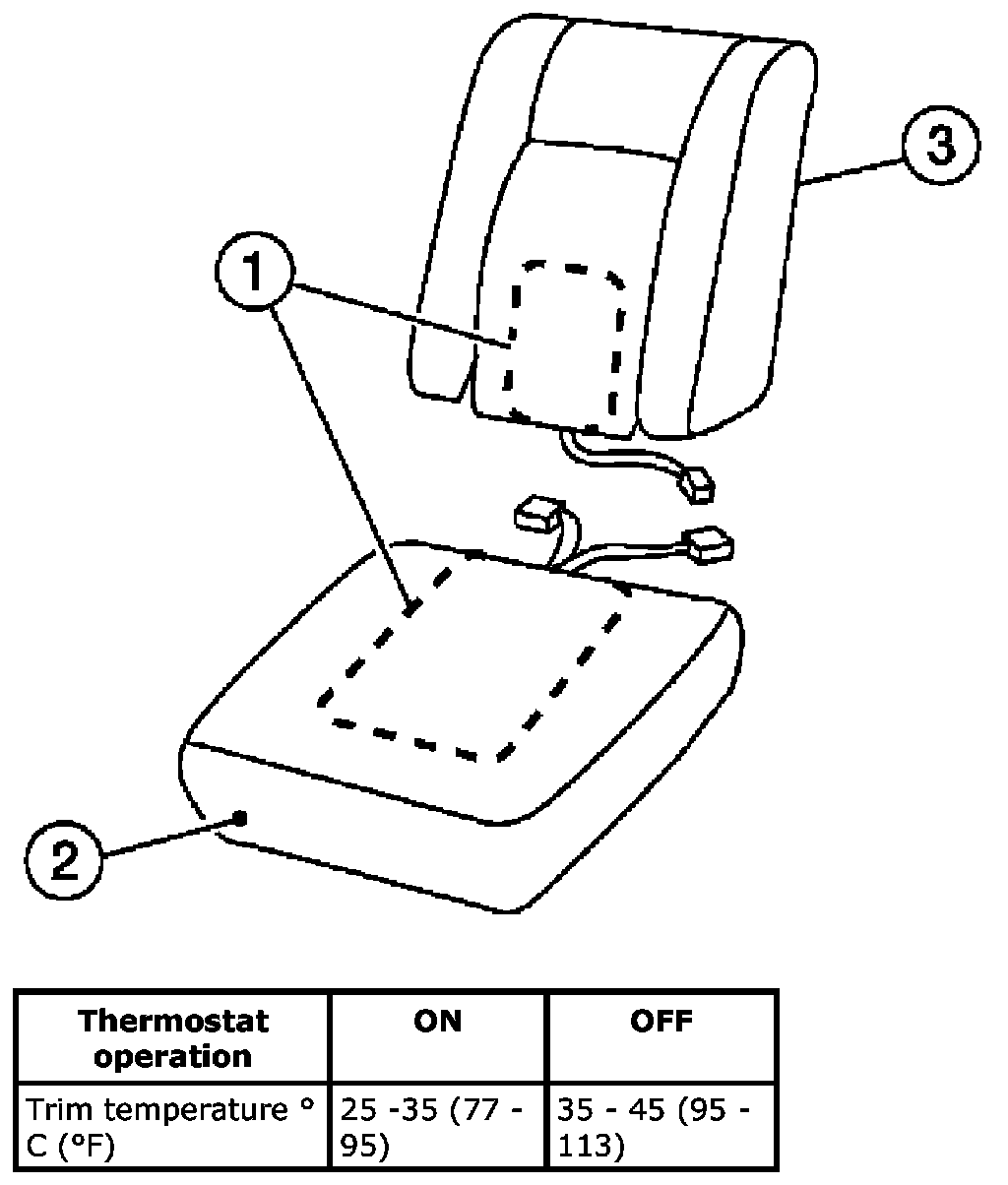 3

1

2

| Thermostat operation | ON | OFF |
|---|---|---|
| Trim temperature ° C (°F) | 25 -35 (77 - 95) | 35 - 45 (95 - 113) |