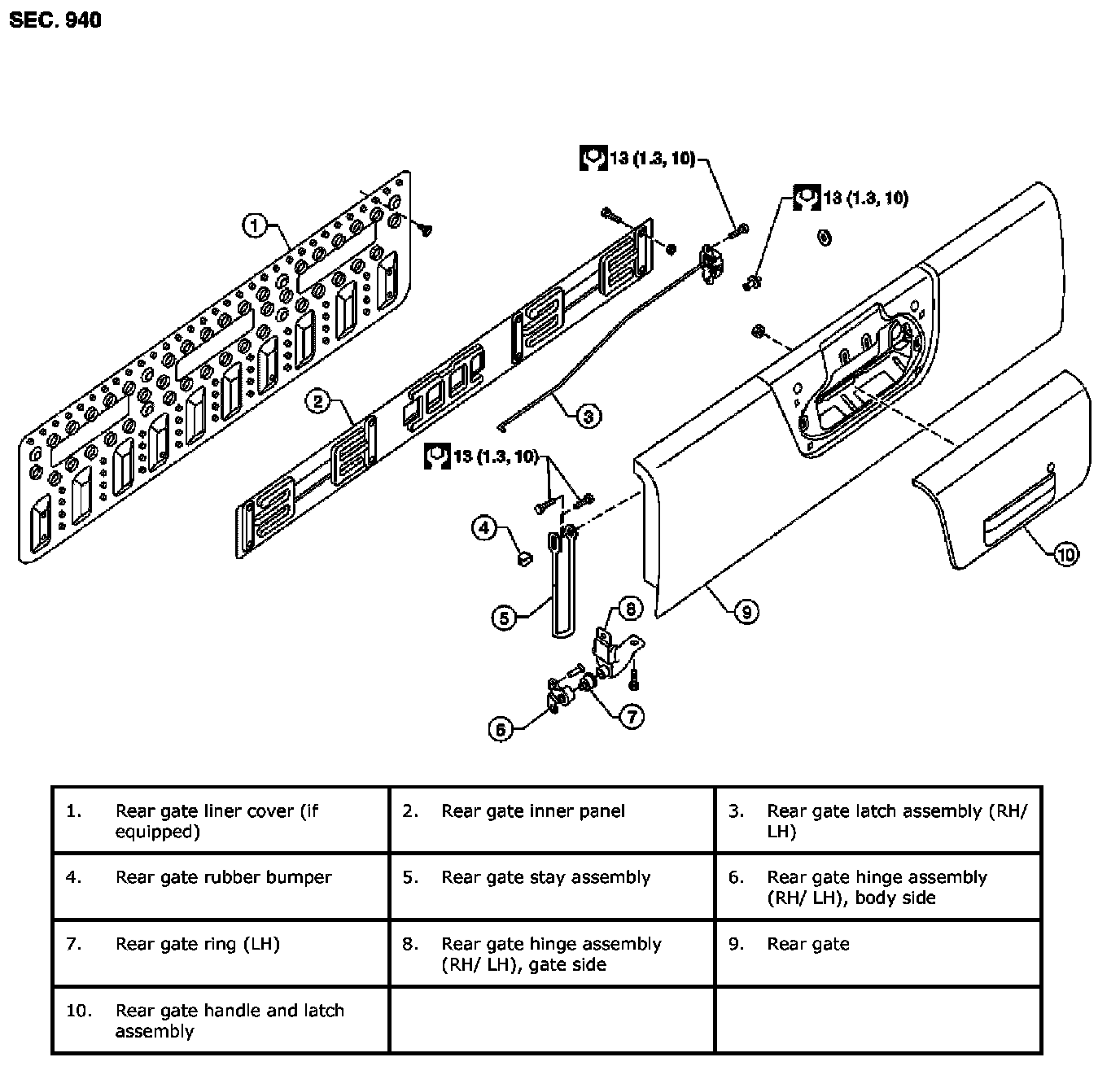 SEC. 940

13 (1.3, 10)

13 (1.3, 10)

1

2

3

13 (1.3, 10)

4

5

8

9

10

6

7

| 1. Rear gate liner cover (if equipped) | 2. Rear gate inner panel | 3. Rear gate latch assembly (RH/ LH) |
|---|---|---|
| 4. Rear gate rubber bumper | 5. Rear gate stay assembly | 6. Rear gate hinge assembly (RH/ LH), body side |
| 7. Rear gate ring (LH) | 8. Rear gate hinge assembly (RH/ LH), gate side | 9. Rear gate |
| 10. Rear gate handle and latch assembly | | |