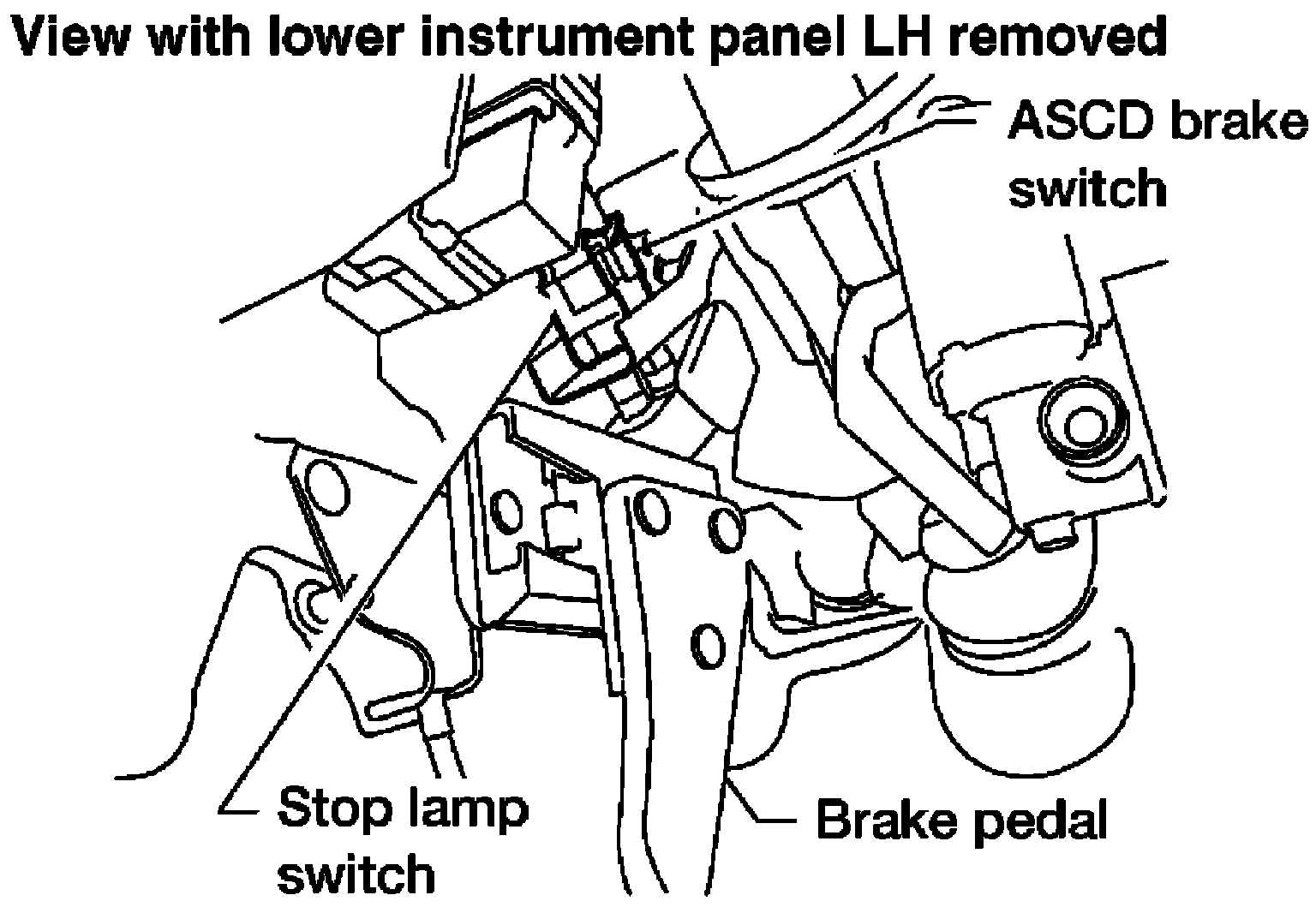 View with lower instrument panel LH removed

ASCD brake switch

Stop lamp switch

Brake pedal