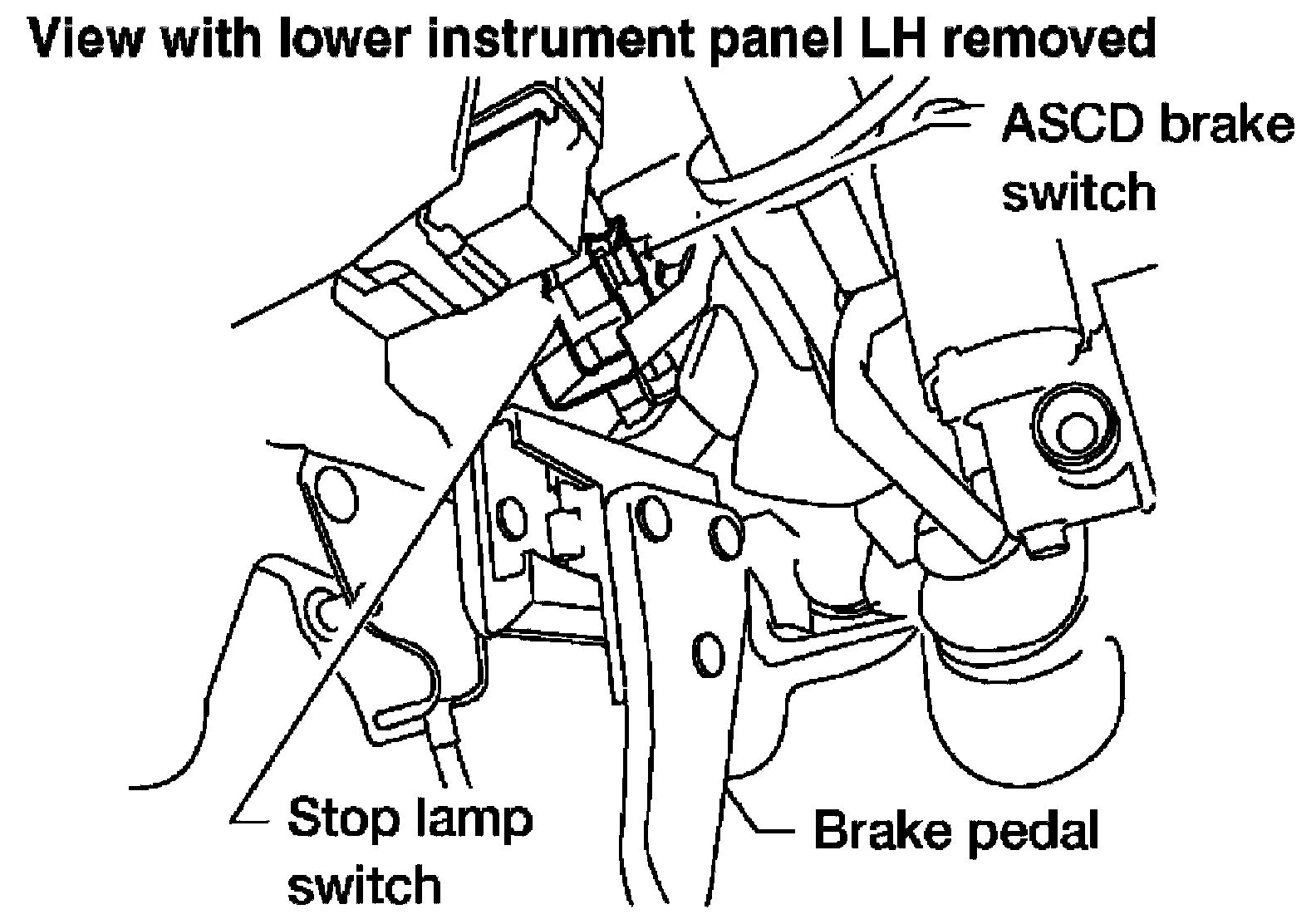 View with lower instrument panel LH removed

ASCD brake switch

Stop lamp switch

Brake pedal