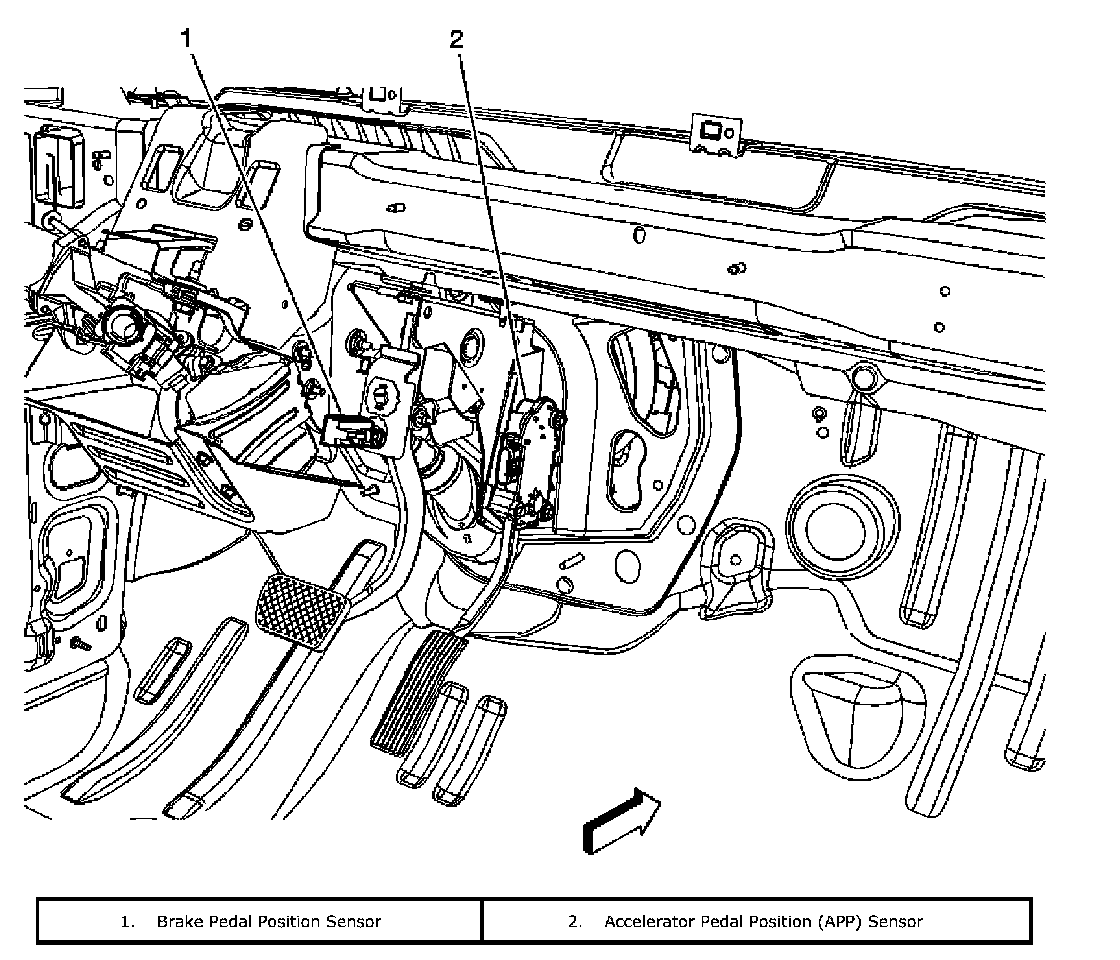 1

2

| 1. Brake Pedal Position Sensor | 2. Accelerator Pedal Position (APP) Sensor |
|---|---|