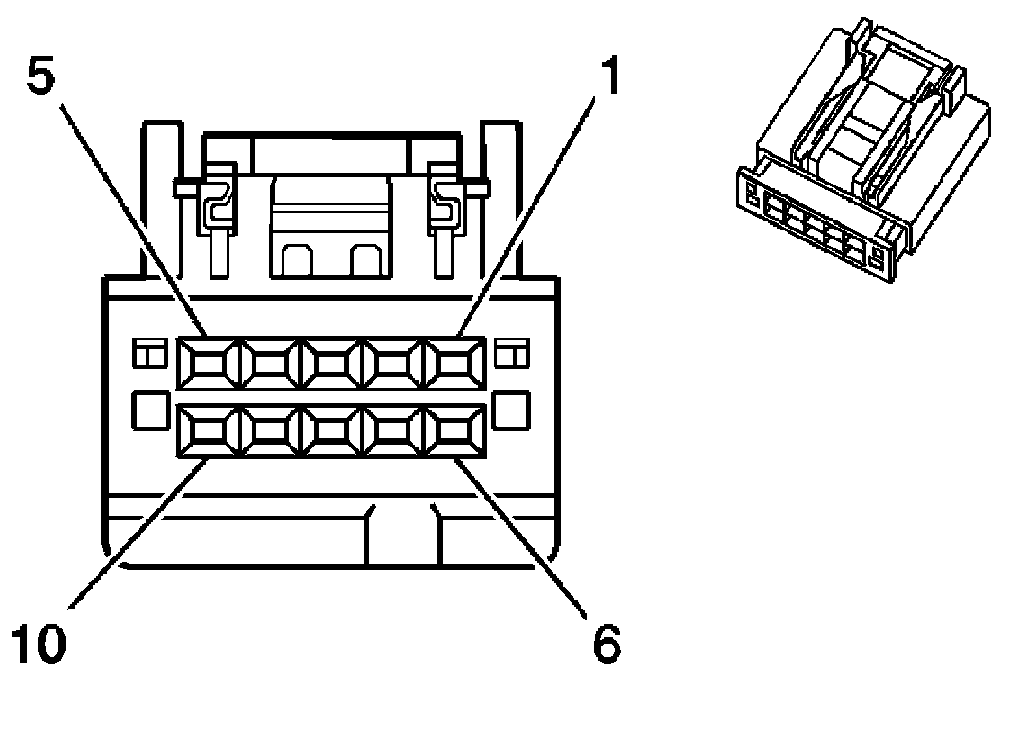 5
1
10
6