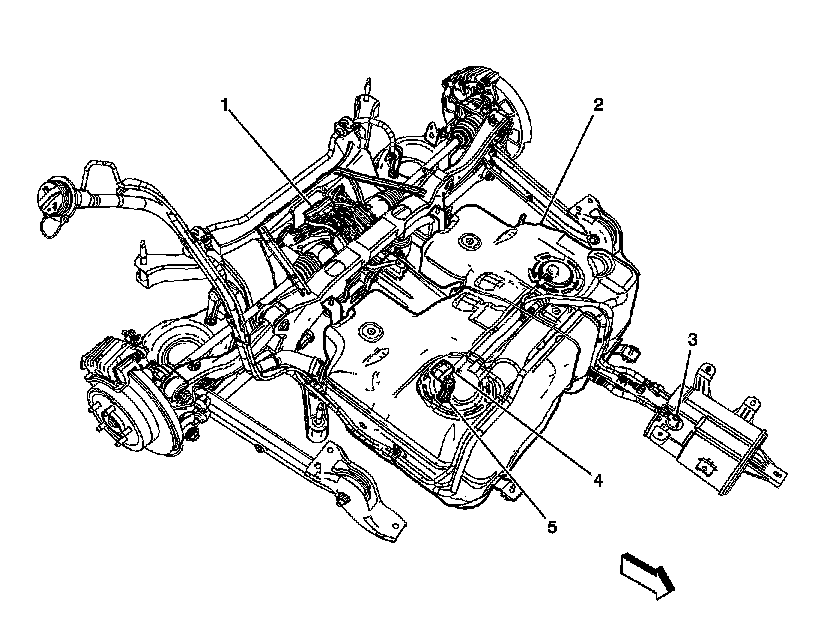 1
2
3
4
5