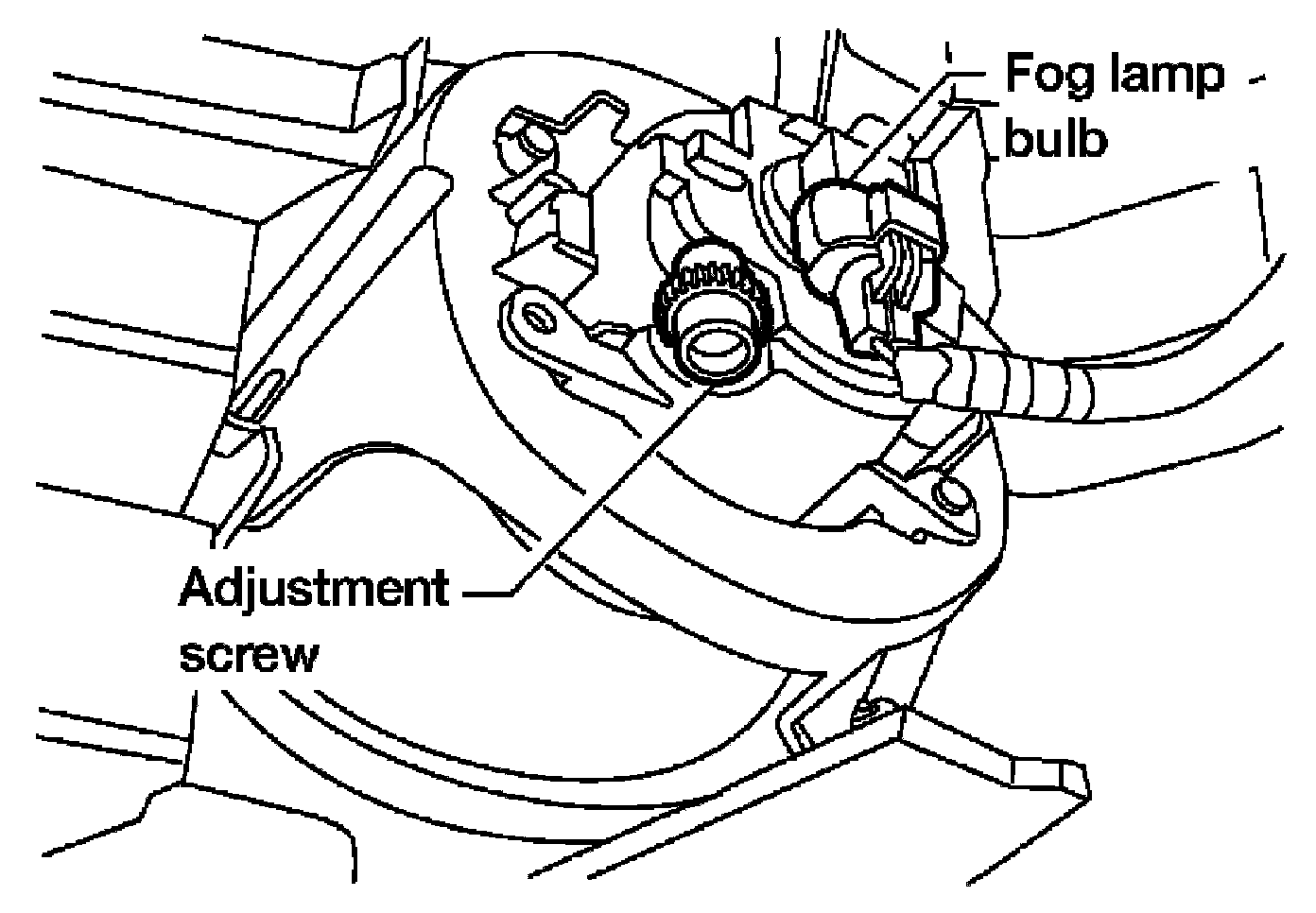 Fog lamp bulb

Adjustment screw