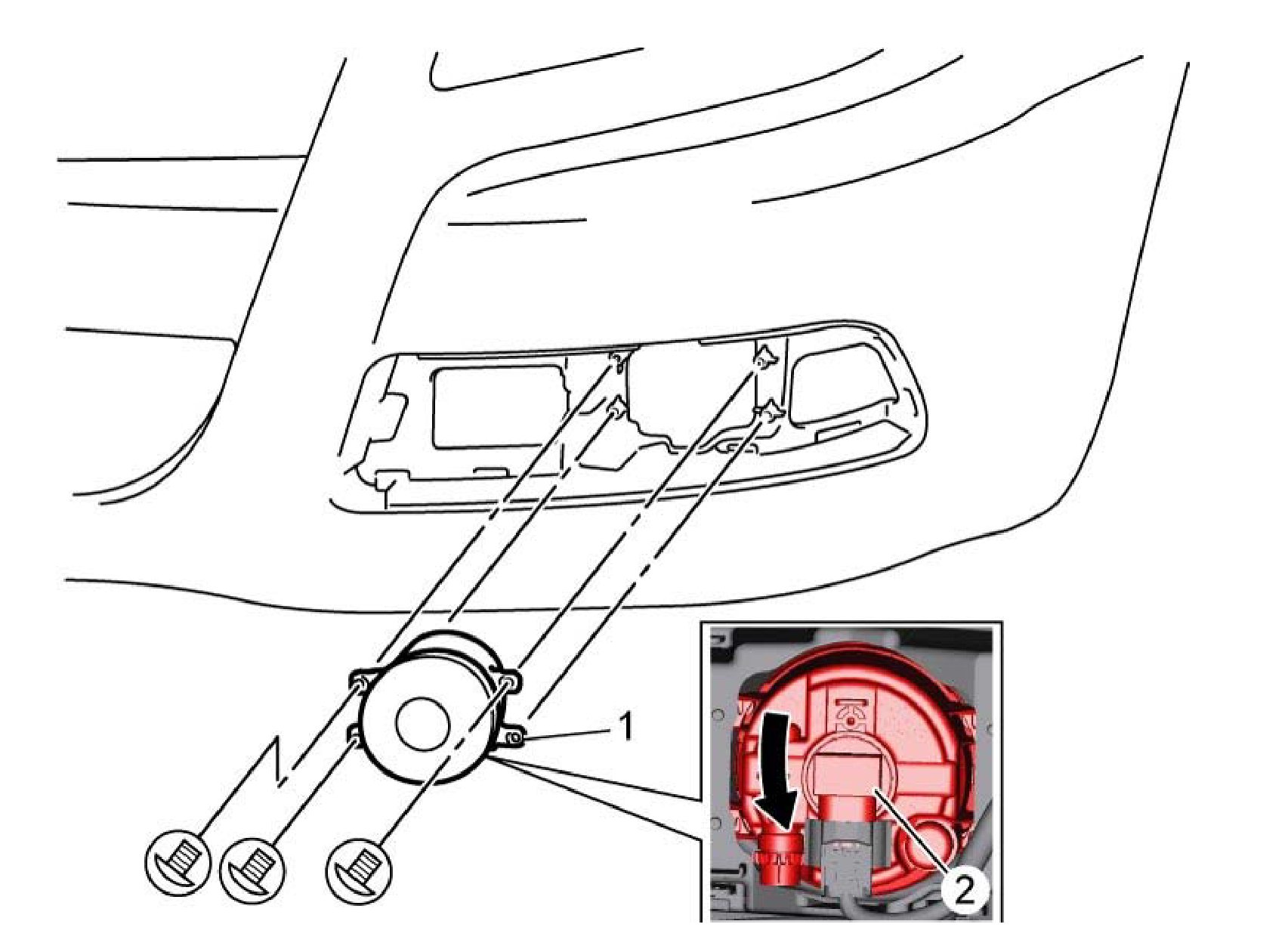 1
2