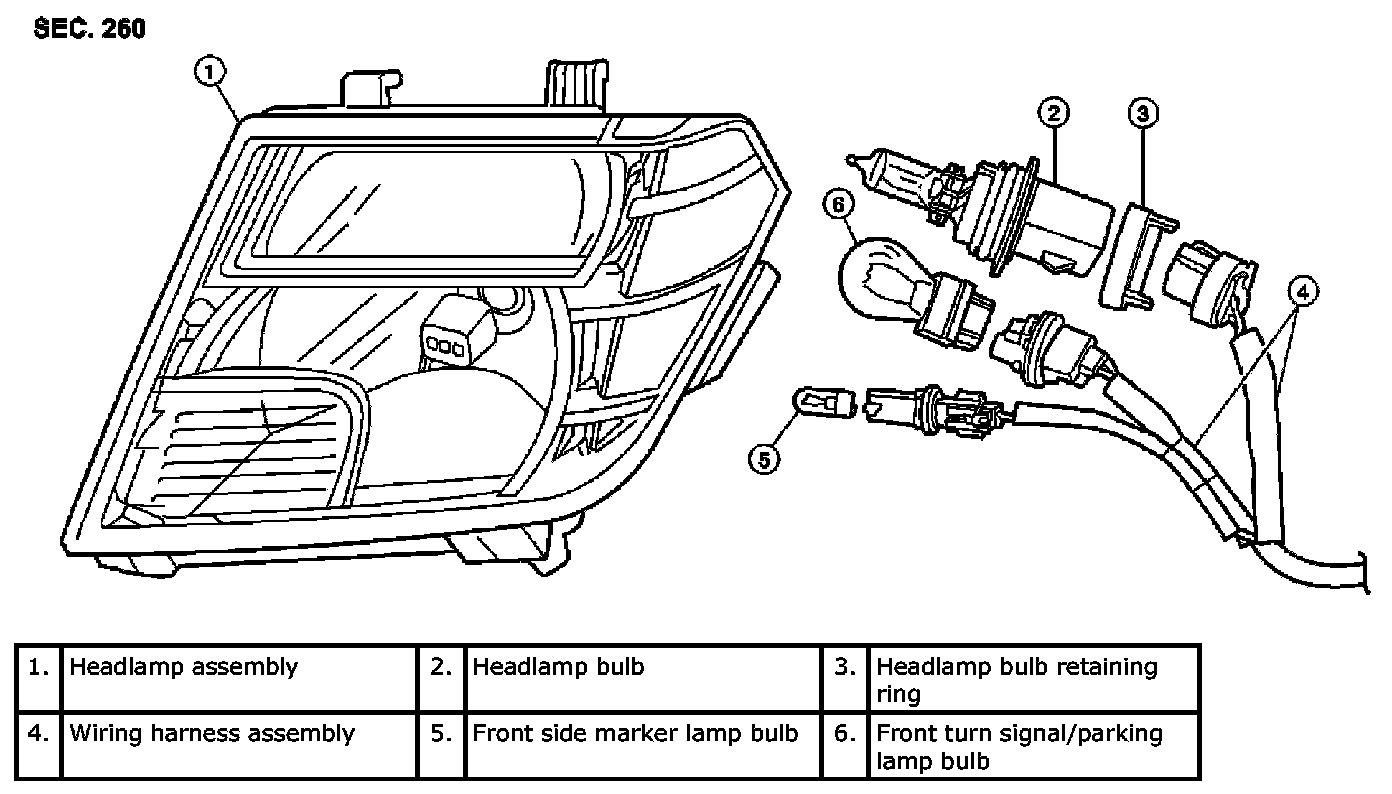 SEC. 260

1
2
3
6
4
5

| 1. | Headlamp assembly | 2. | Headlamp bulb | 3. | Headlamp bulb retaining ring |
|---|---|---|---|---|---|
| 4. | Wiring harness assembly | 5. | Front side marker lamp bulb | 6. | Front turn signal/parking lamp bulb |