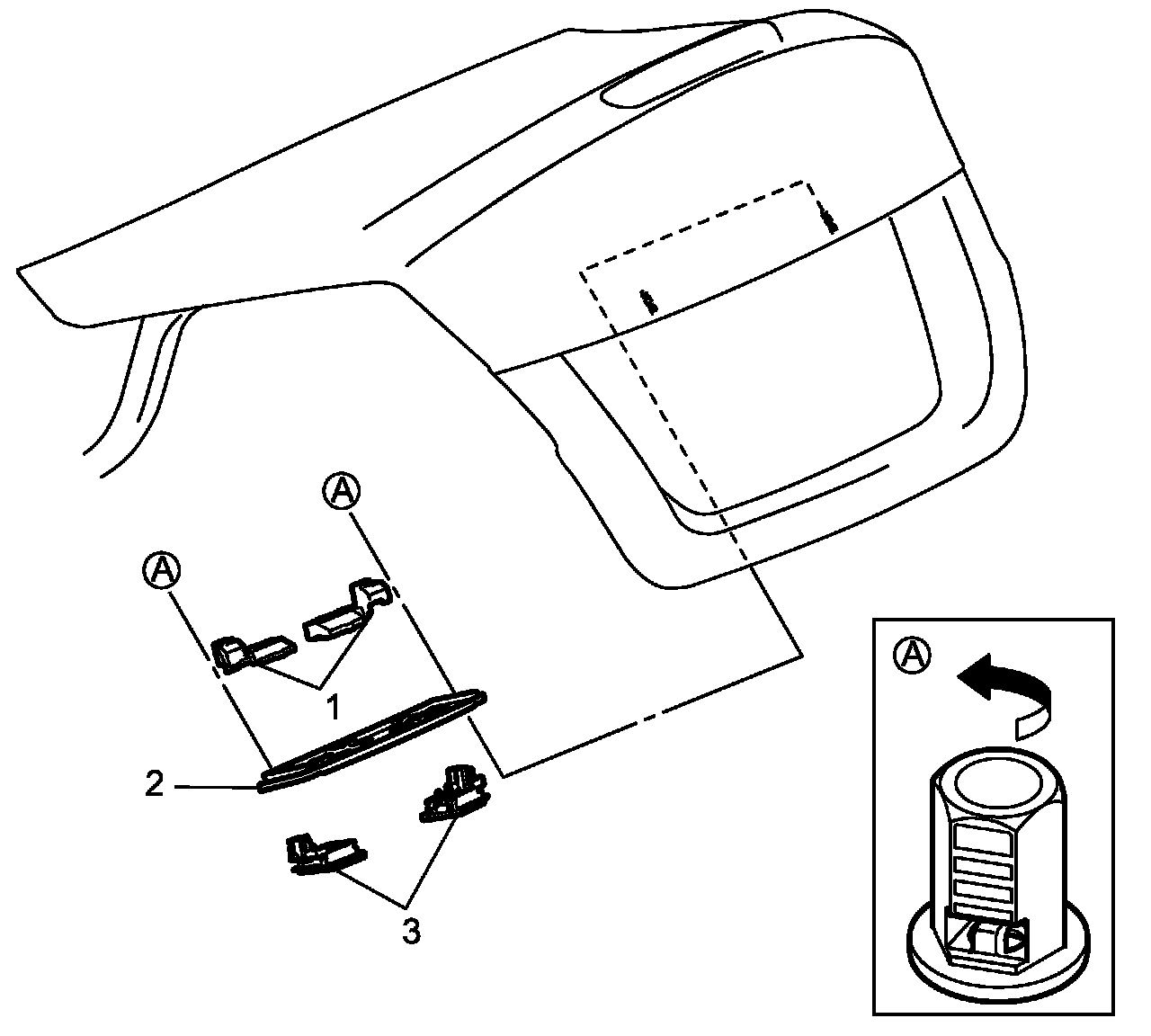 A
A
1
2
3
A