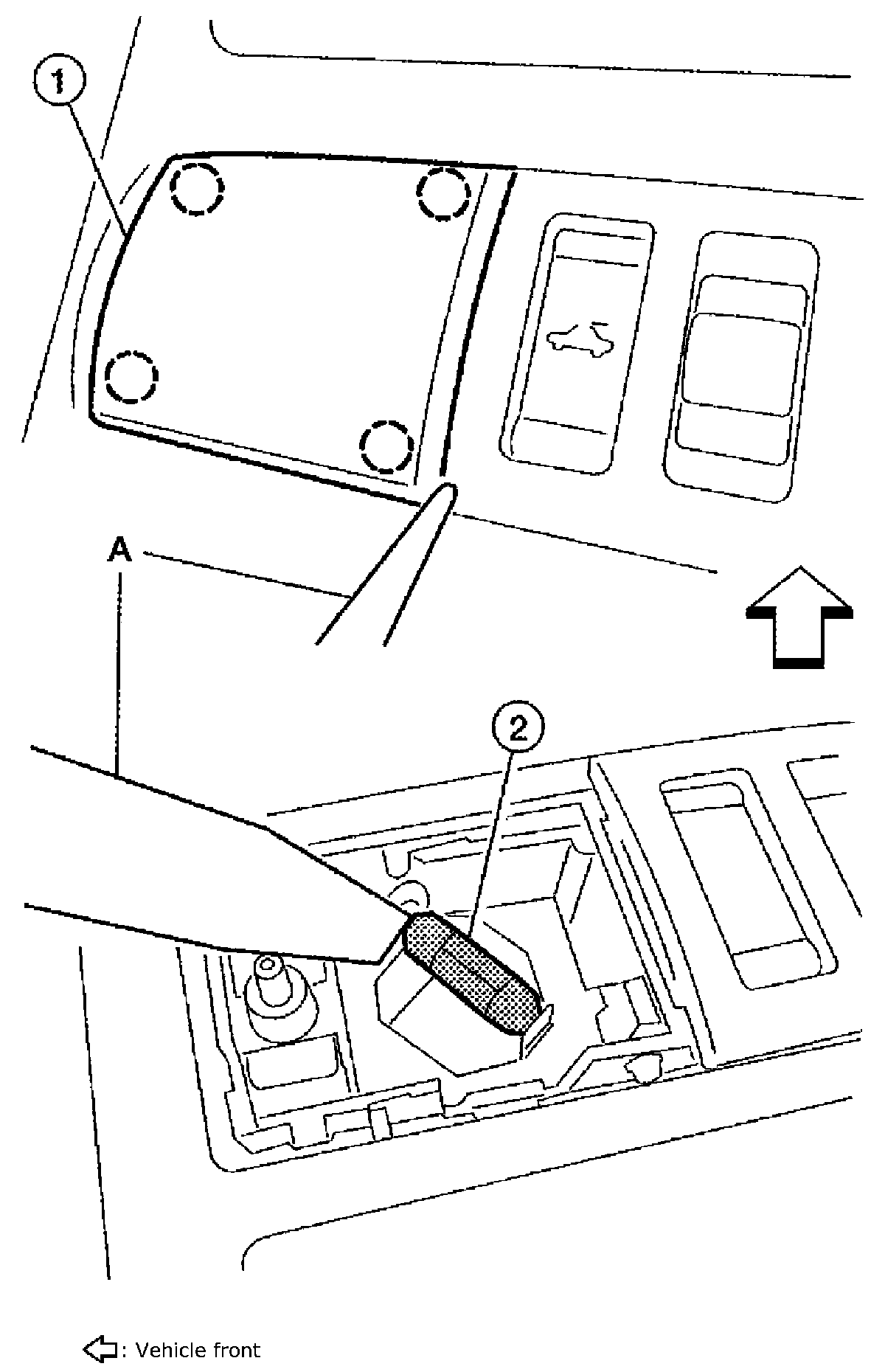 1

A

2

: Vehicle front