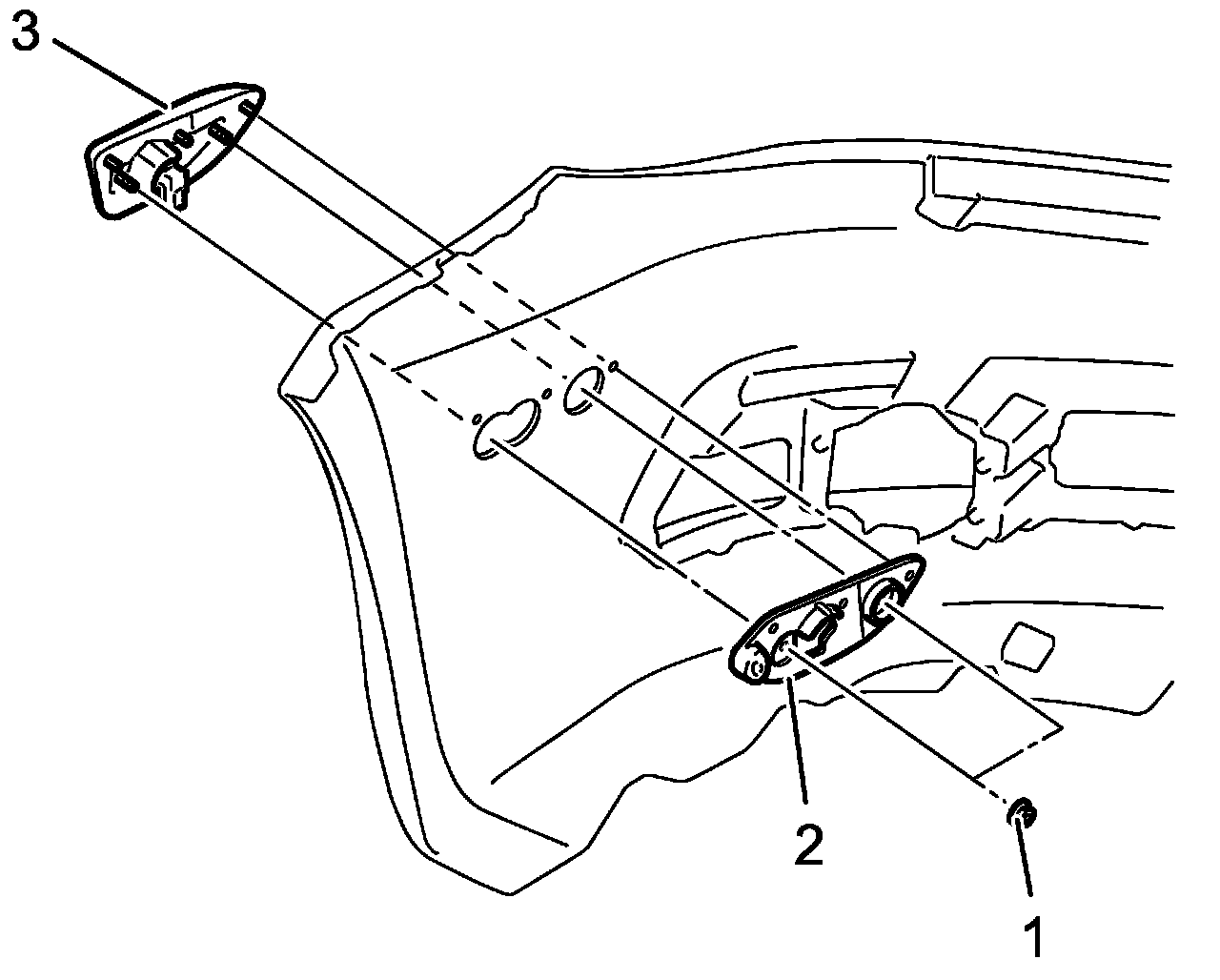 3
2
1