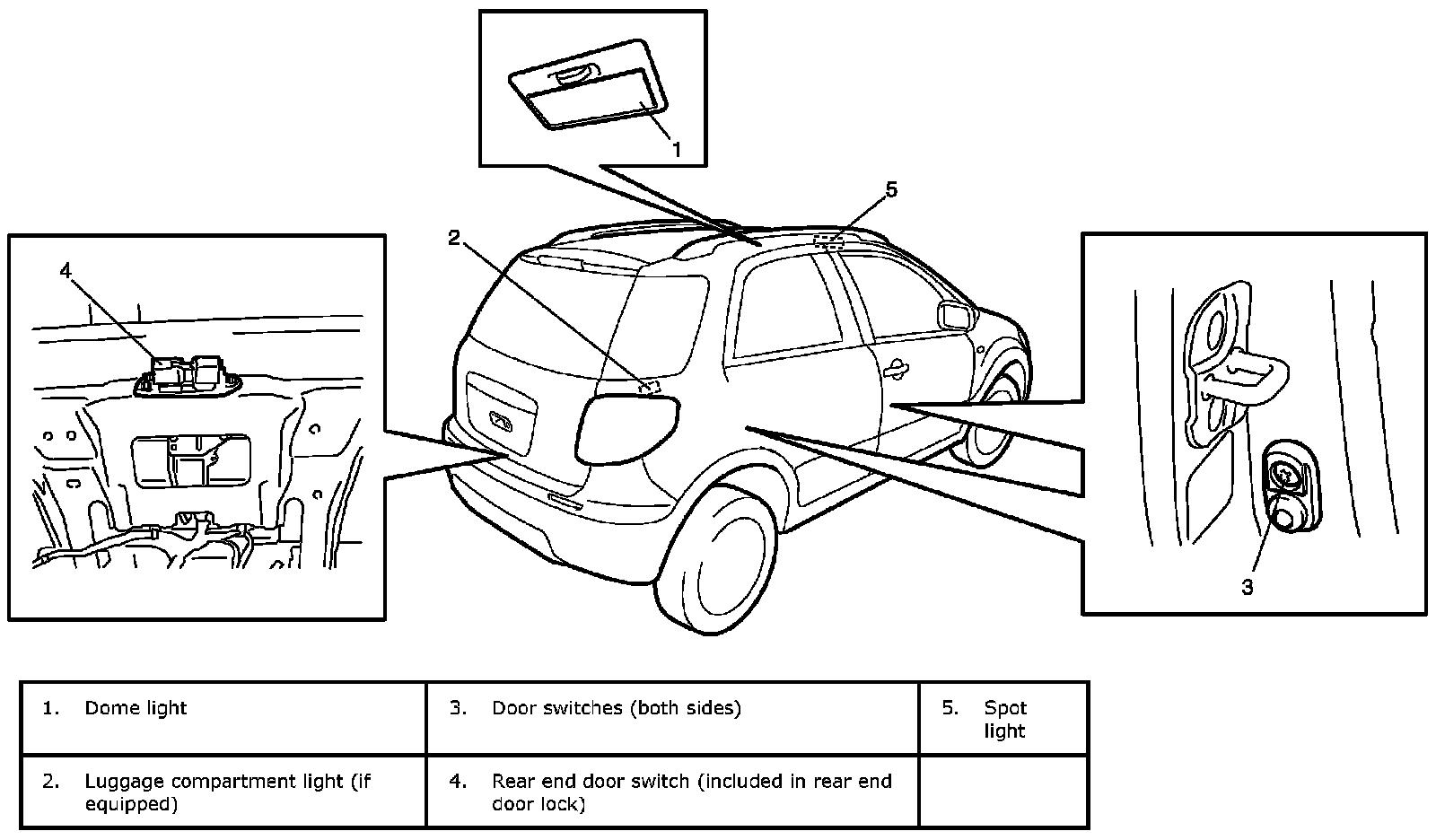 1

5

2

4

3

| 1. Dome light | 3. Door switches (both sides) | 5. Spot light |
|---|---|---|
| 2. Luggage compartment light (if equipped) | 4. Rear end door switch (included in rear end door lock) | |