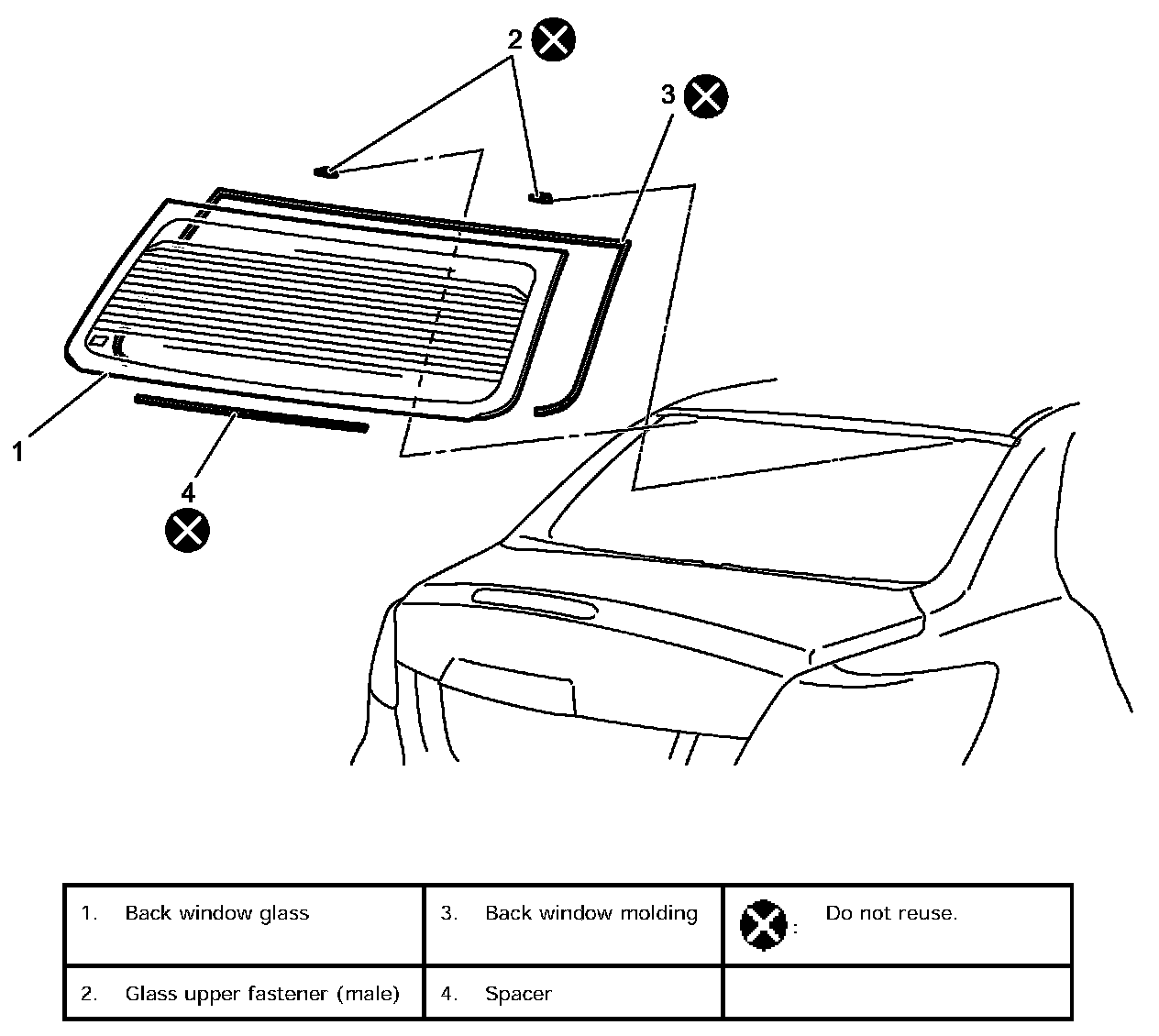 2

3

1

4

| 1. Back window glass | 3. Back window molding | : Do not reuse. |
|---|---|---|
| 2. Glass upper fastener (male) | 4. Spacer | |