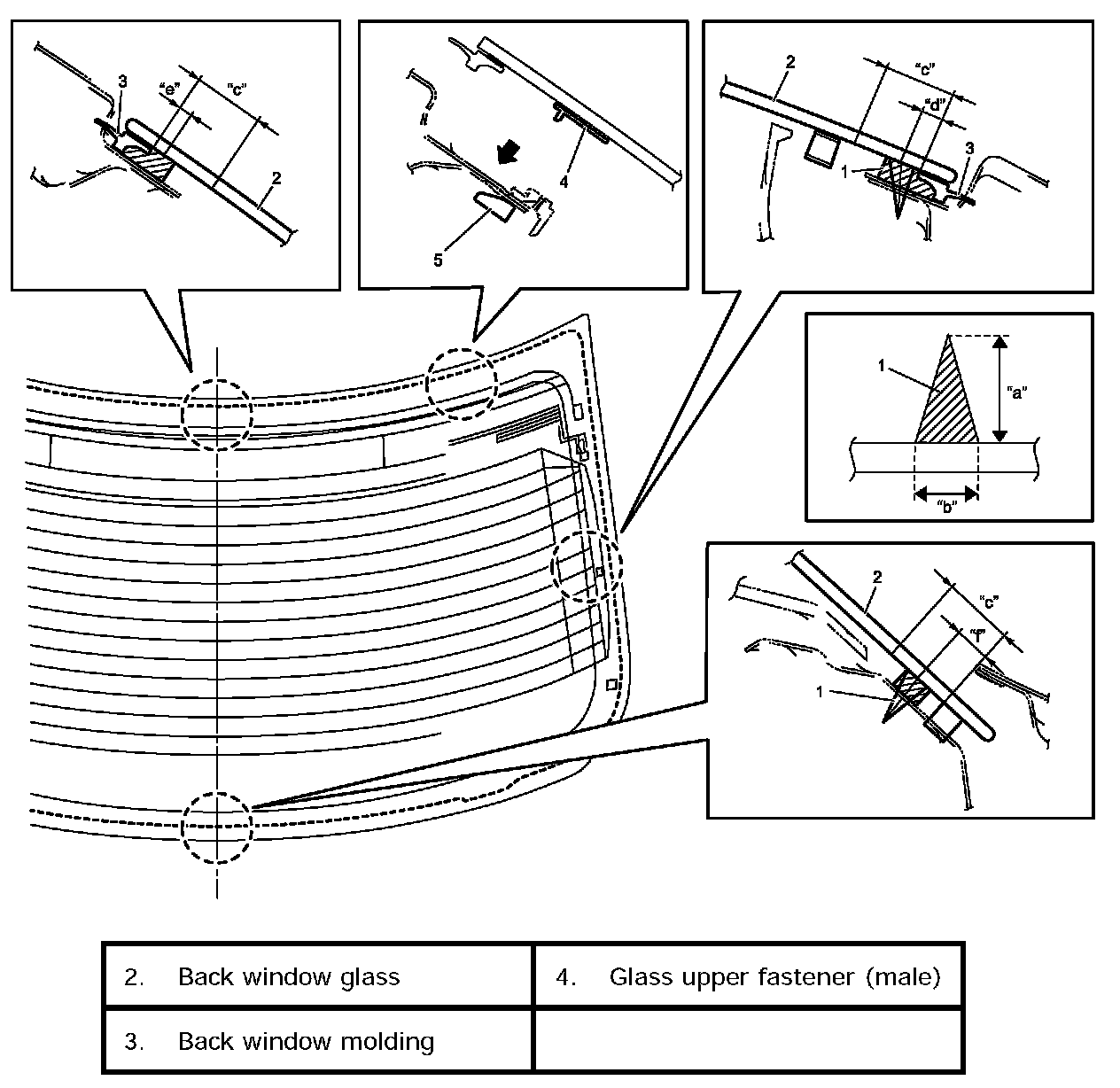 3
"e"
"c"
2

4
5

2
"c"
"d"
1
3

1
"a"
"b"

2
"c"
"f"
1

| 2. Back window glass | 4. Glass upper fastener (male) |
|---|---|
| 3. Back window molding | |