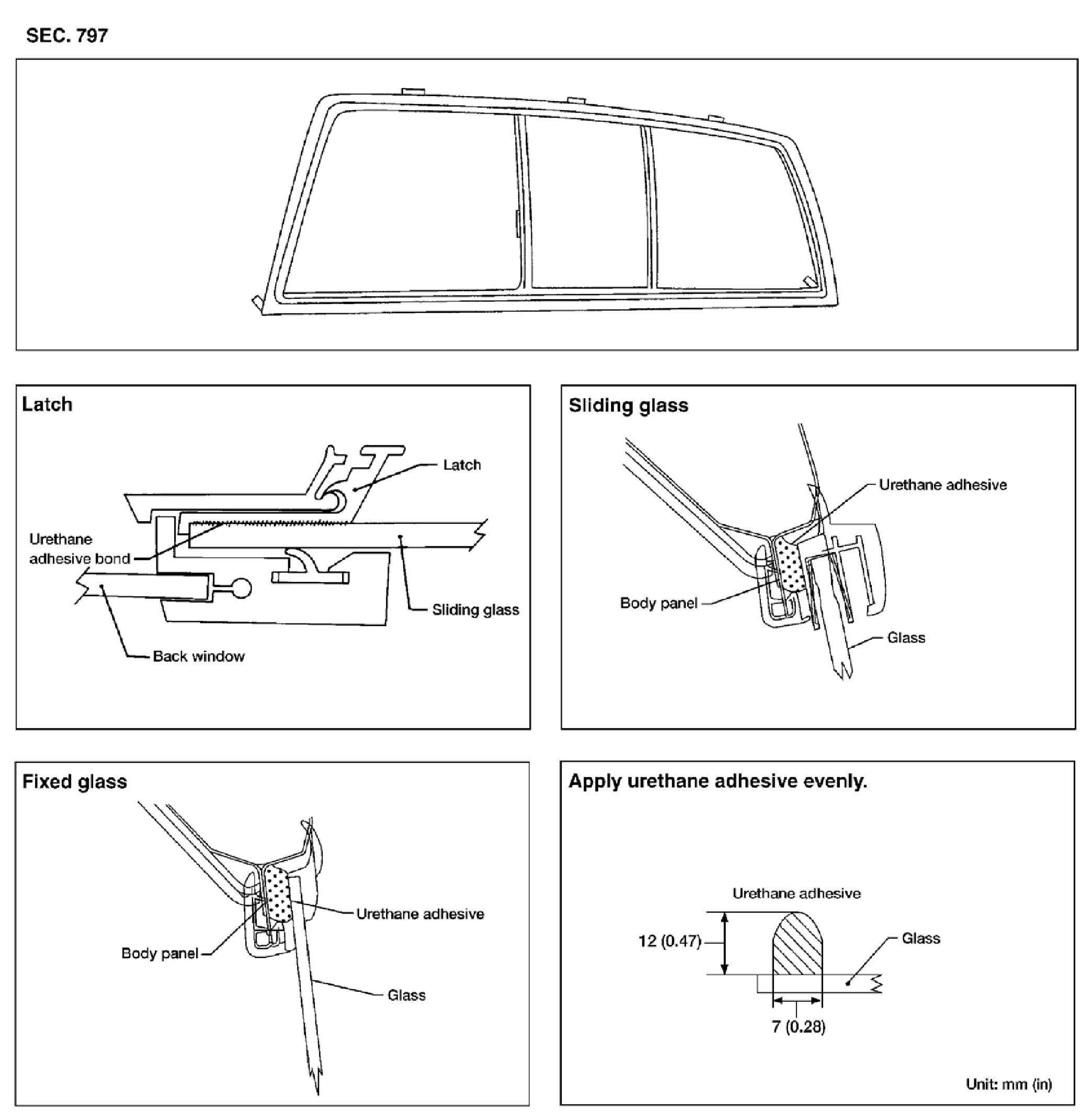 SEC. 797

Latch

Latch

Urethane adhesive bond

Sliding glass

Back window

Sliding glass

Urethane adhesive

Body panel

Glass

Fixed glass

Urethane adhesive

Body panel

Glass

Apply urethane adhesive evenly.

Urethane adhesive

12 (0.47)

Glass

7 (0.28)

Unit: mm (in)