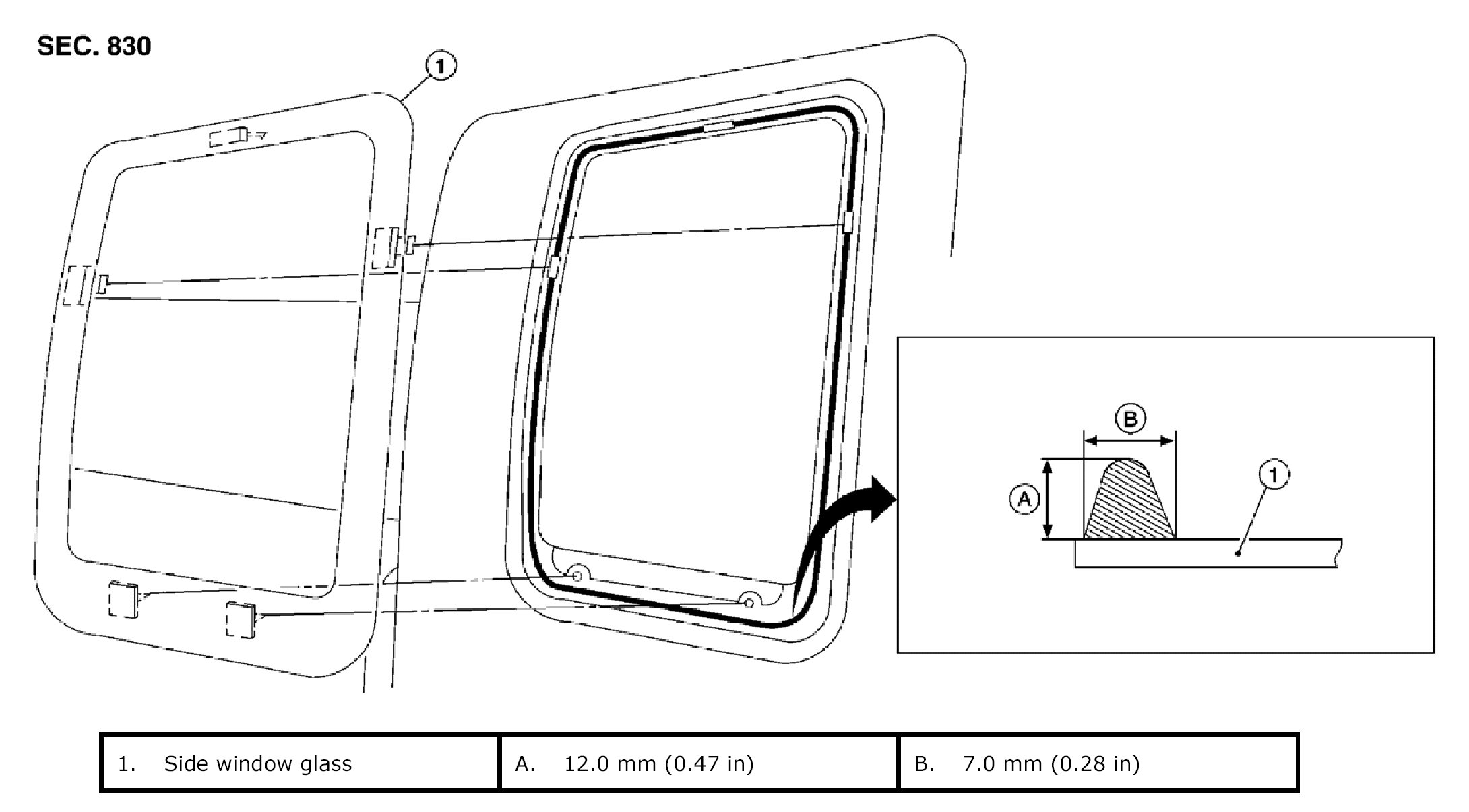 SEC. 830

1

B

A

1

| 1. Side window glass | A. 12.0 mm (0.47 in) | B. 7.0 mm (0.28 in) |
|---|---|---|