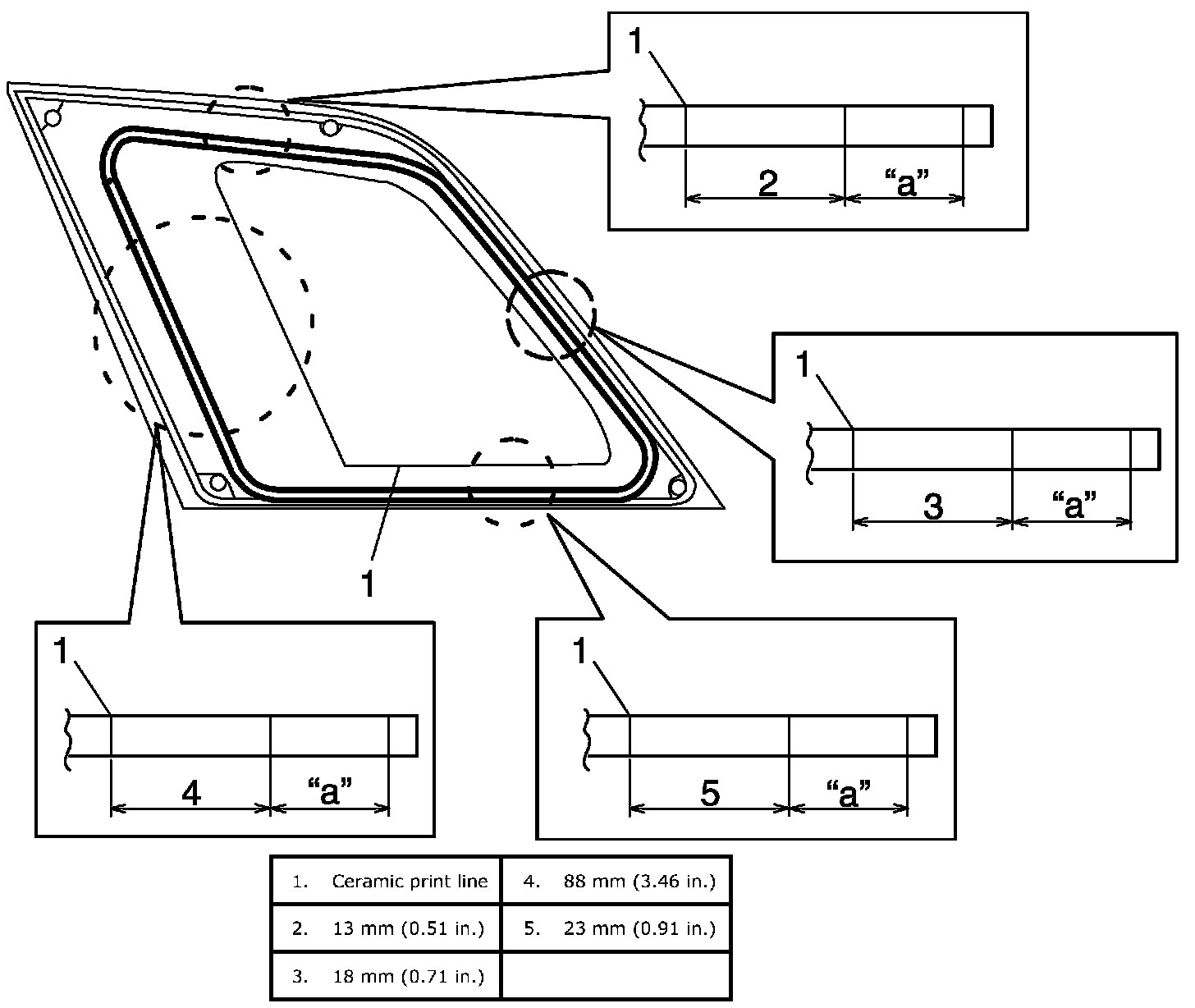 1

2

“a”

1

3

“a”

1

1

4

“a”

1

5

“a”

| 1. Ceramic print line | 4. 88 mm (3.46 in.) |
|---|---|
| 2. 13 mm (0.51 in.) | 5. 23 mm (0.91 in.) |
| 3. 18 mm (0.71 in.) | |