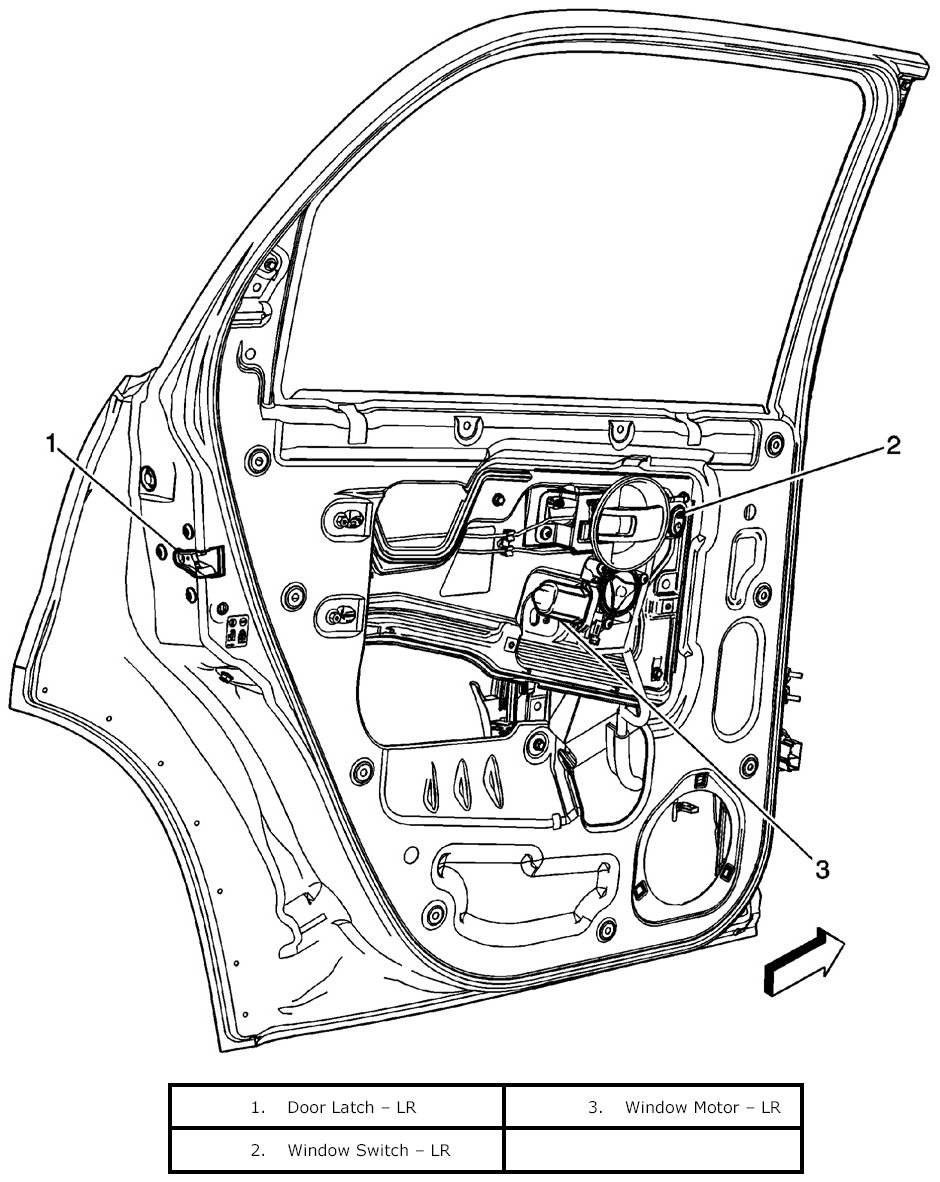 1

2

3

| 1. Door Latch – LR | 3. Window Motor – LR |
|---|---|
| 2. Window Switch – LR | |