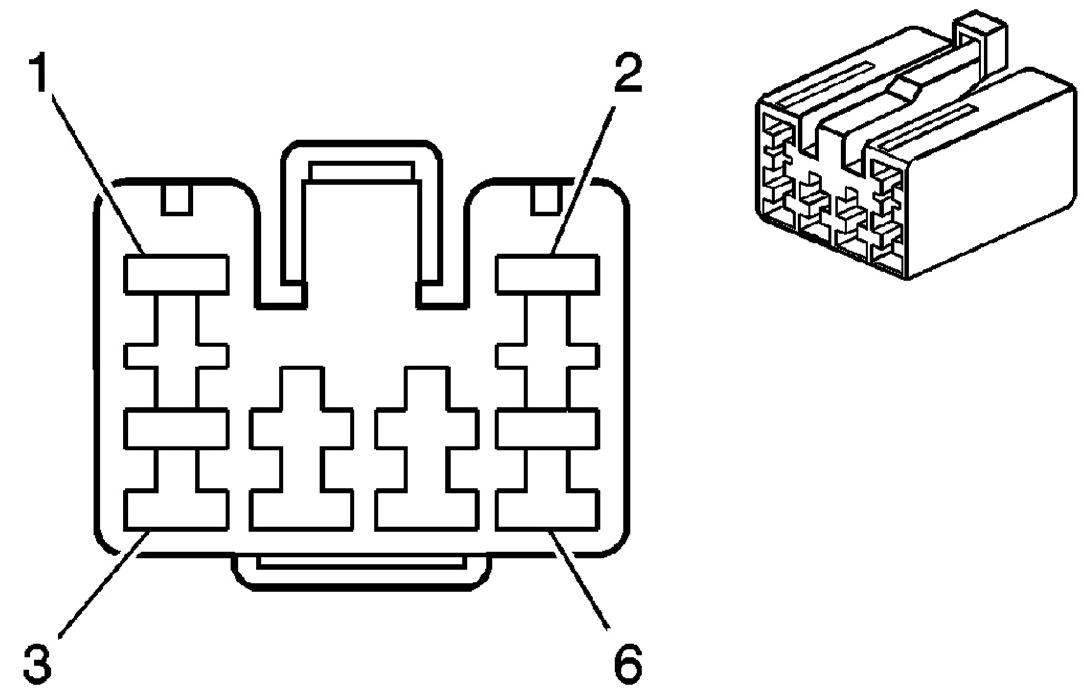 1
2
3
6