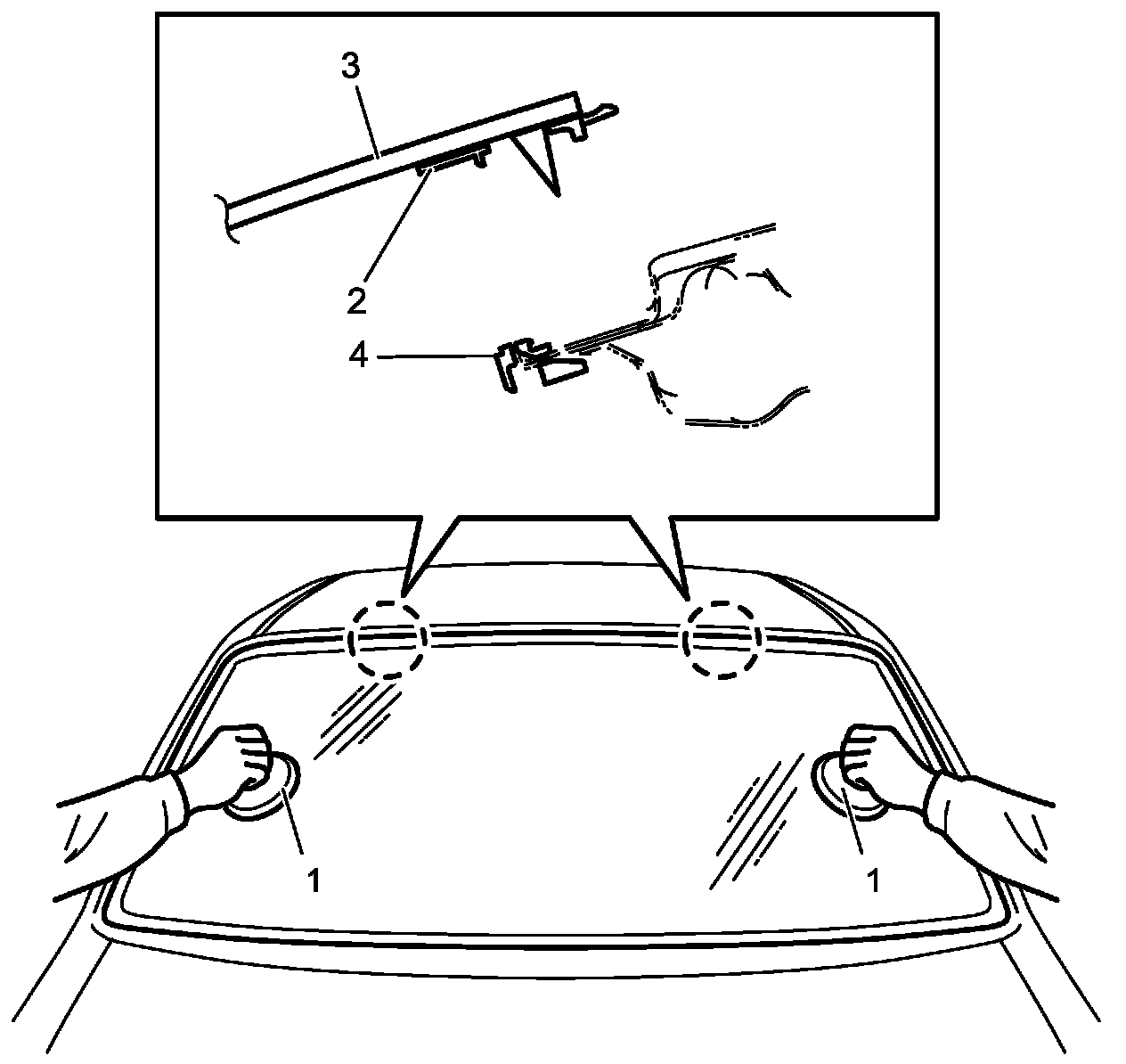 3
2
4
1
1