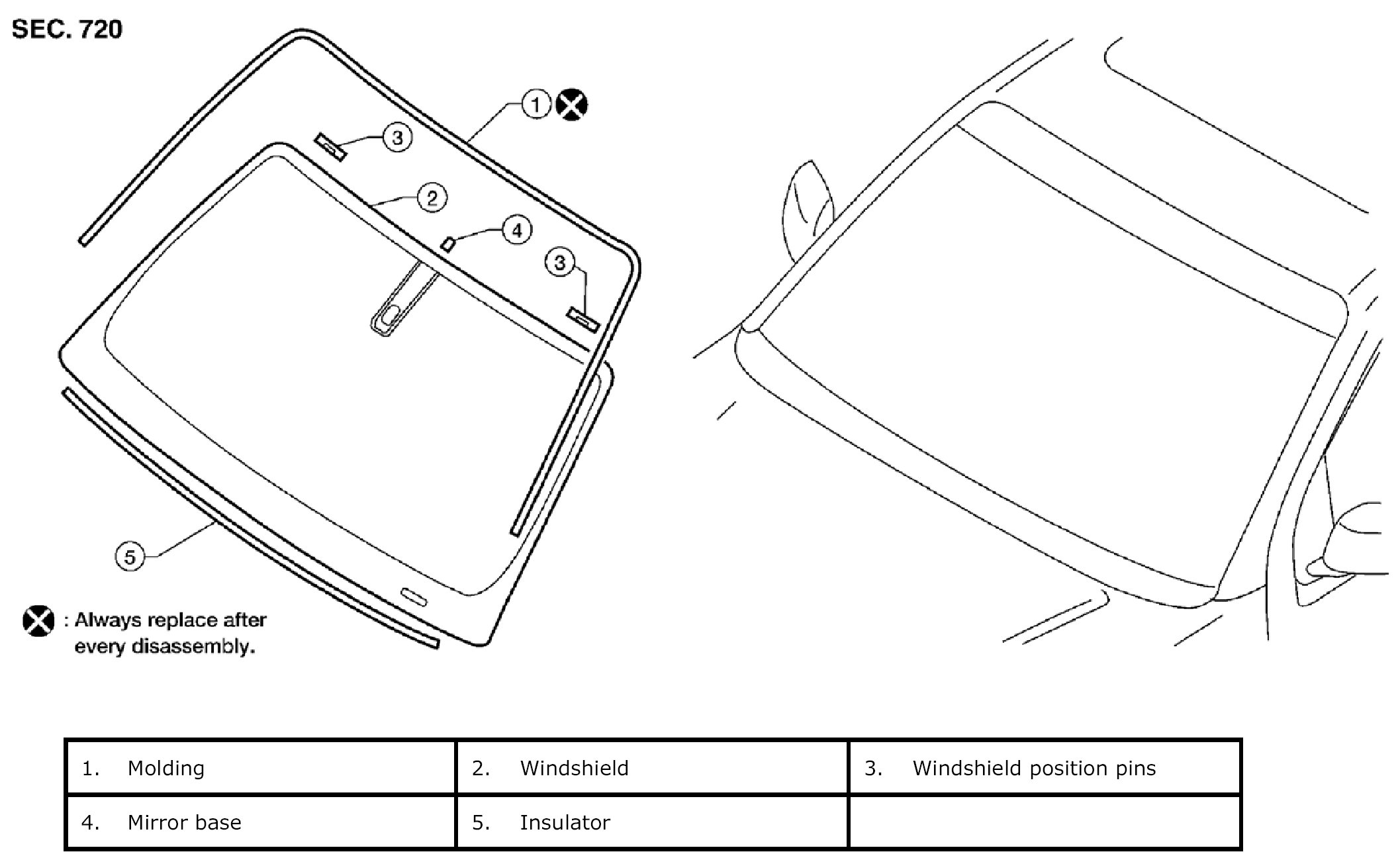 SEC. 720

1

3

2

4

3

5

: Always replace after every disassembly.

| 1. Molding | 2. Windshield | 3. Windshield position pins |
|---|---|---|
| 4. Mirror base | 5. Insulator | |