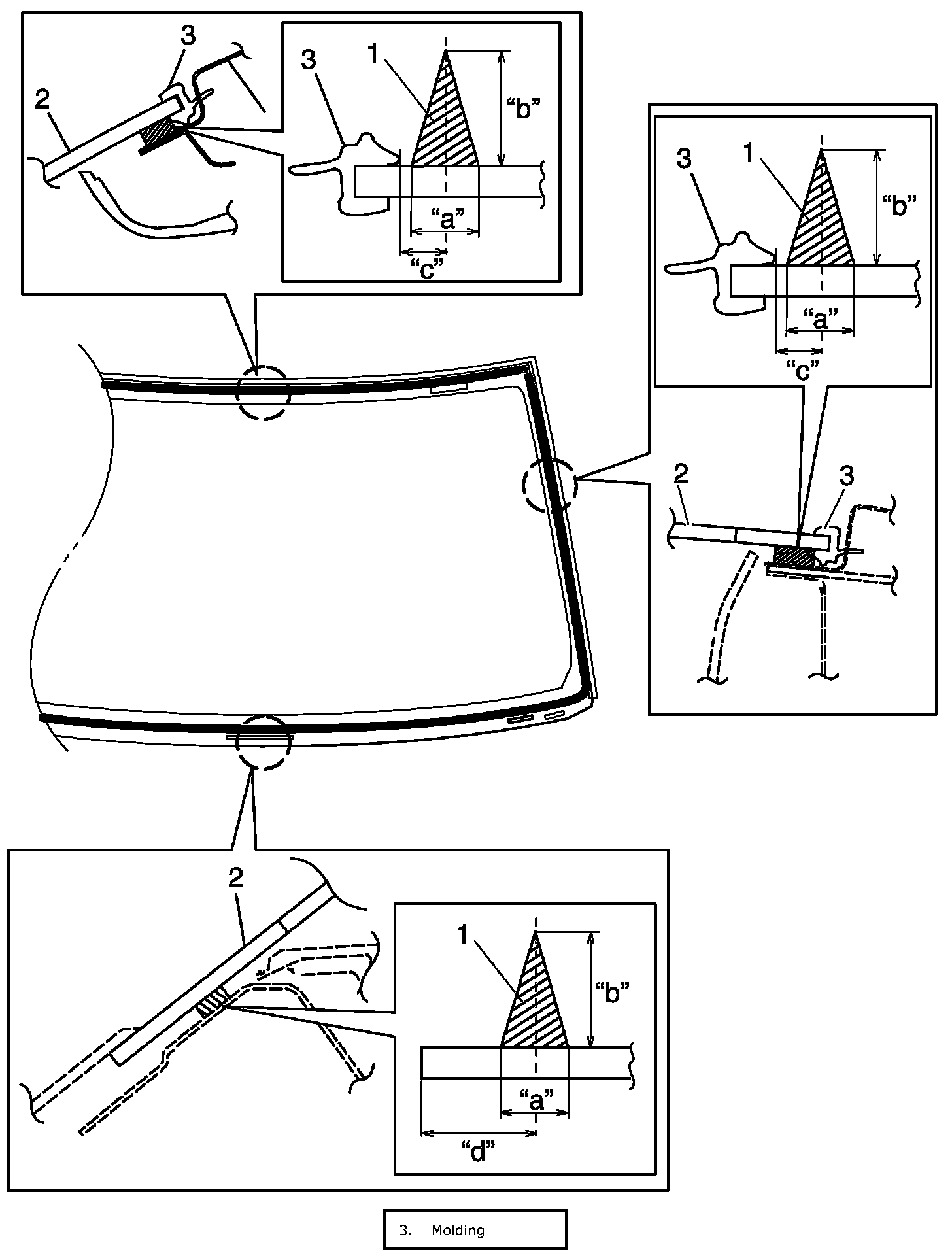 3
2
3
1
"b"
"a"
"c"
3
1
"b"
"a"
"c"
2
3
2
1
"b"
"a"
"d"
3. Molding