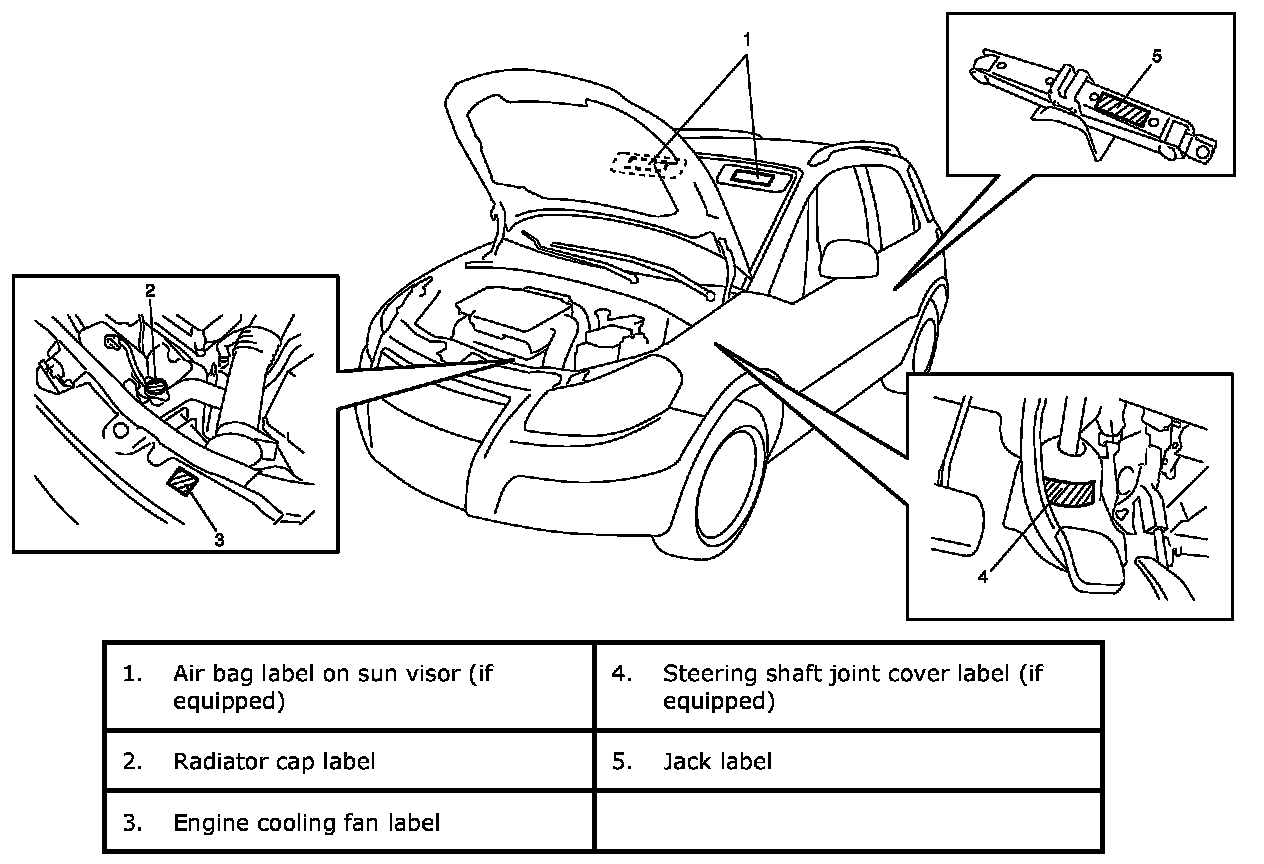 1

5

2

3

4

| 1. Air bag label on sun visor (if equipped) | 4. Steering shaft joint cover label (if equipped) |
|---|---|
| 2. Radiator cap label | 5. Jack label |
| 3. Engine cooling fan label | |