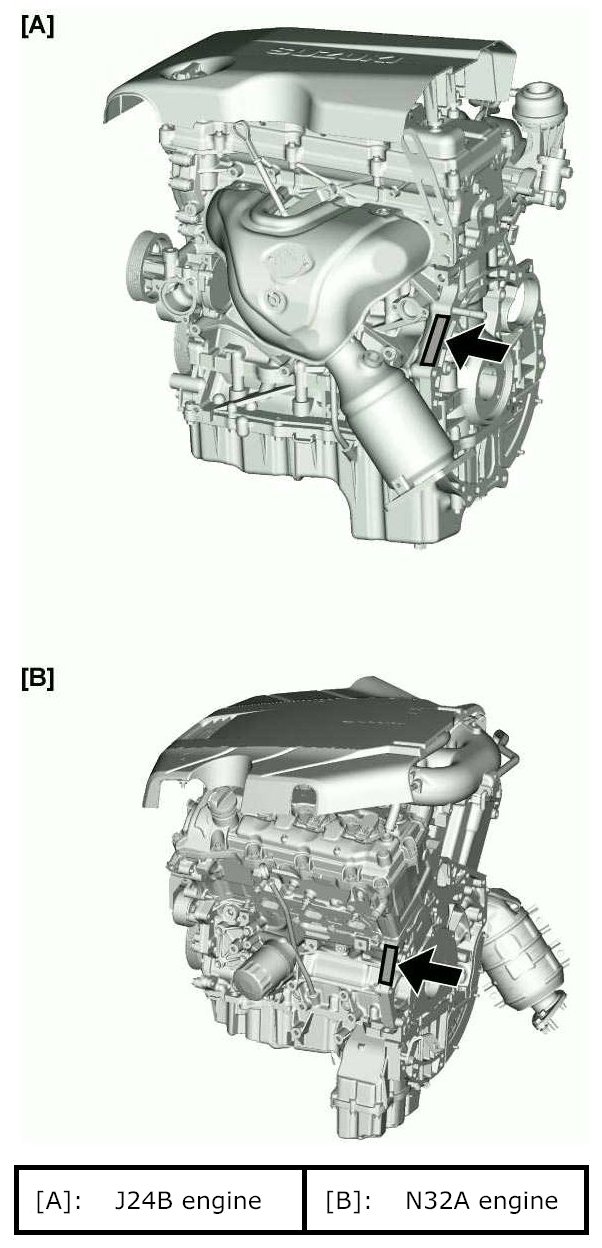 [A]

SUZUKI

[B]

| [A]: J24B engine | [B]: N32A engine |
|---|---|