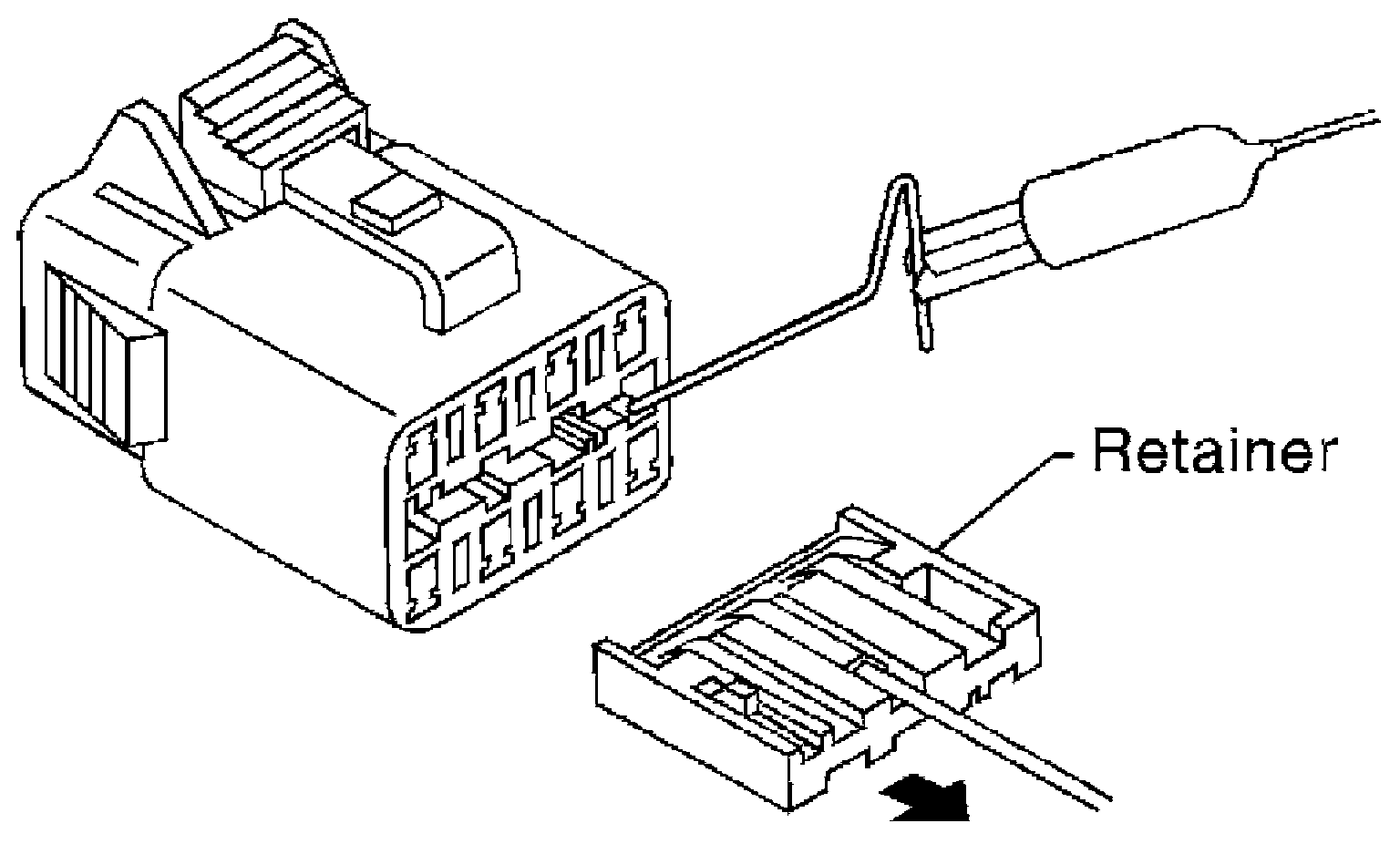 Retainer