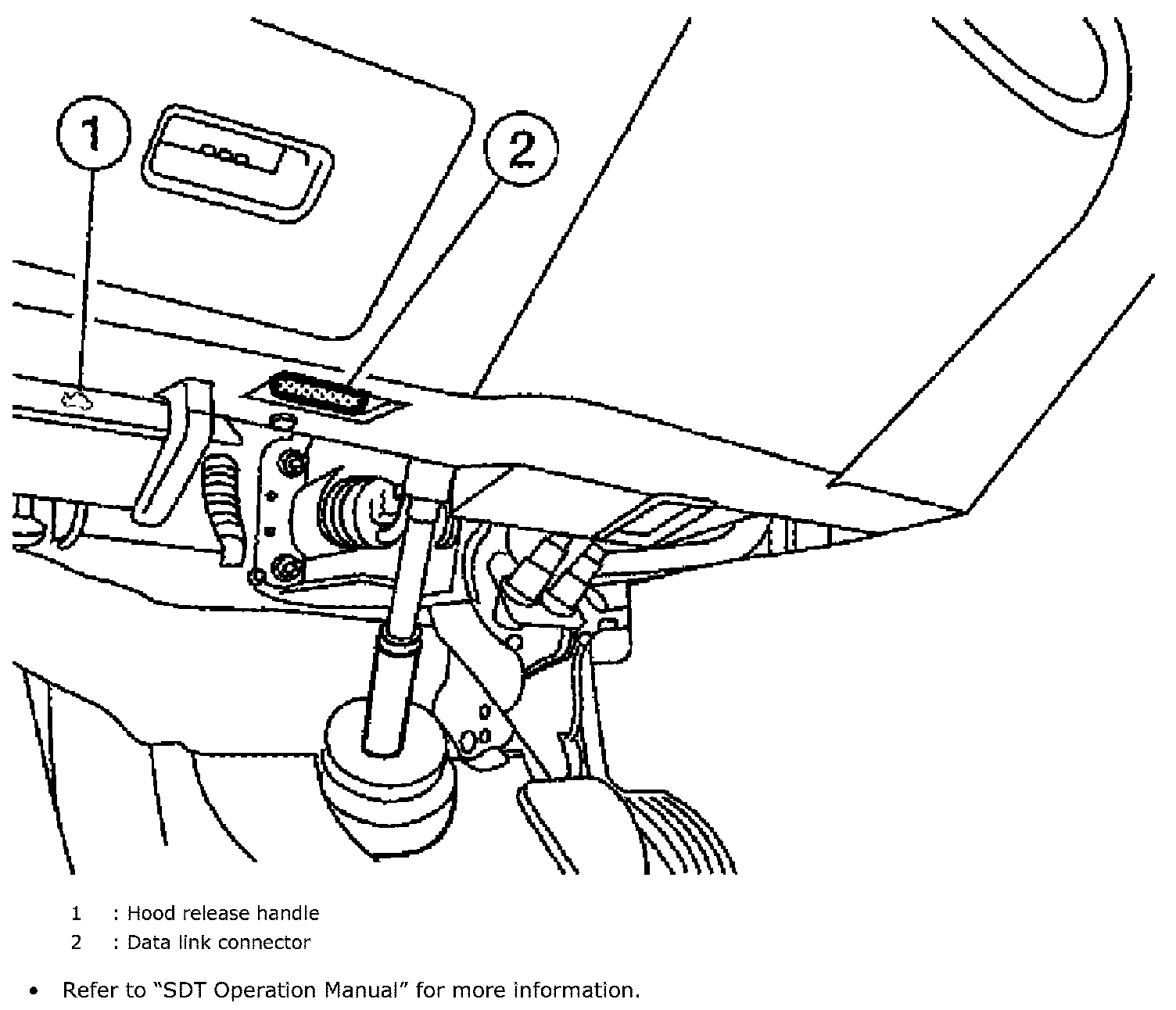 1

2

1 : Hood release handle
2 : Data link connector

• Refer to “SDT Operation Manual” for more information.