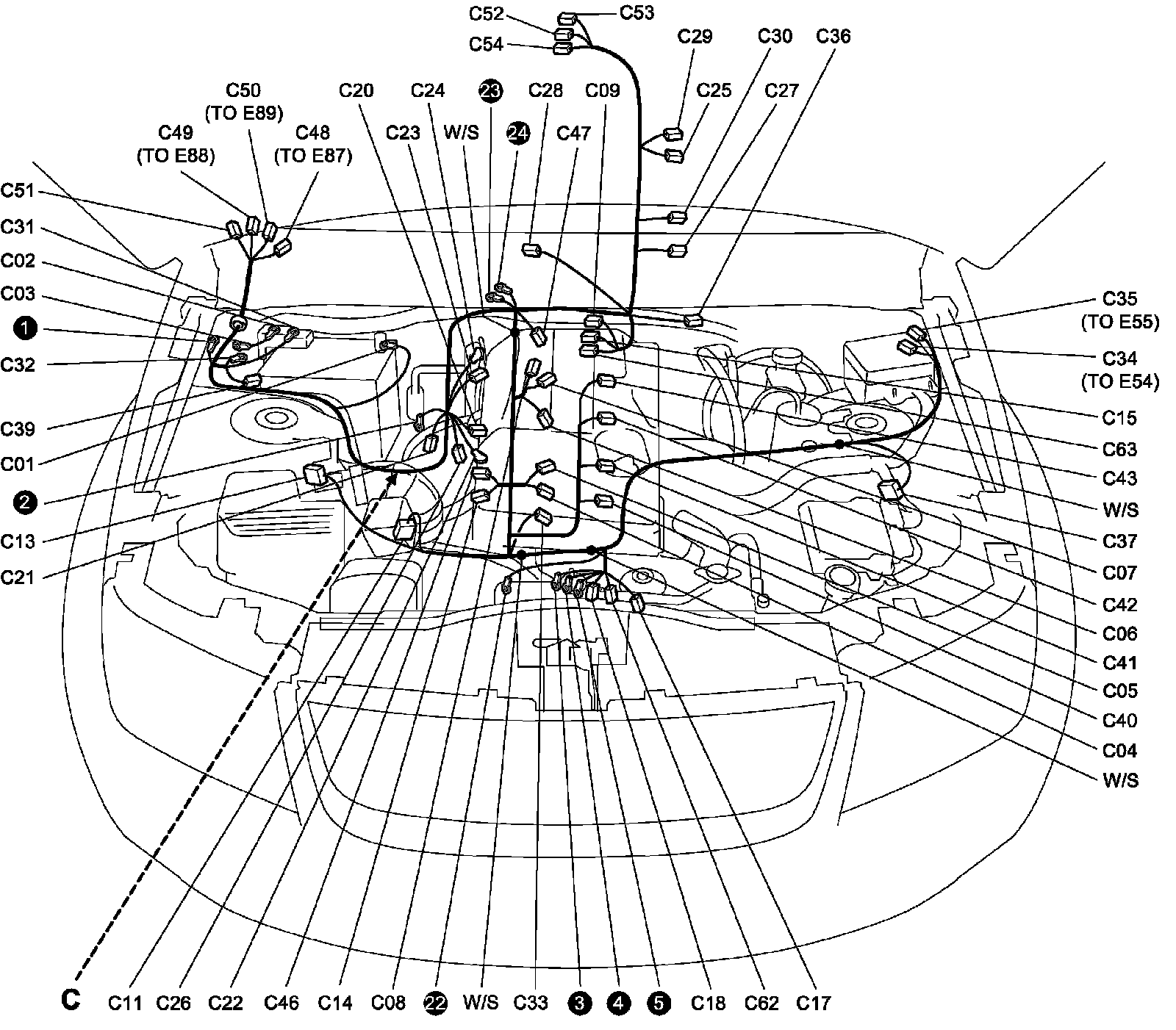 C52 C53
C54
C29 C30 C36
C50 (TO E89)
C20 C24 23 C28 C09 C25 C27
C49 (TO E88)
C48 (TO E87)
C23 W/S 24 C47
C51
C31
C02
C03
1
C32
C39
C01
2
C13
C21
C35 (TO E55)
C34 (TO E54)
C15
C63
C43
W/S
C37
C07
C42
C06
C41
C05
C40
C04
W/S
C C11 C26 C22 C46 C14 C08 22 W/S C33 3 4 5 C18 C62 C17