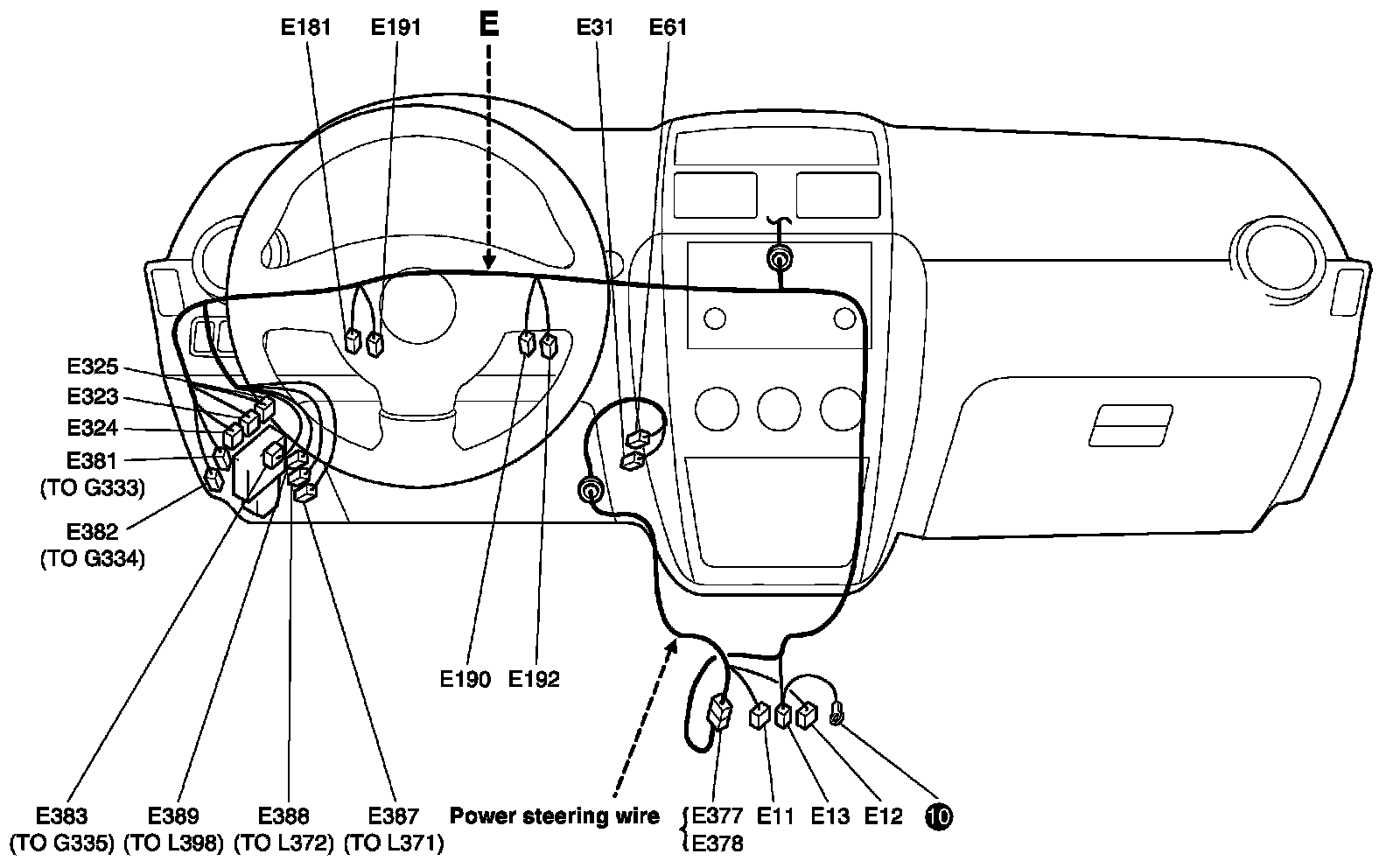 E181 E191 E E31 E61

E325
E323
E324
E381
(TO G333)
E382
(TO G334)

E190 E192

E383
(TO G335)
E389
(TO L398)
E388
(TO L372)
E387
(TO L371)
Power steering wire
E377
E378
E11 E13 E12 10