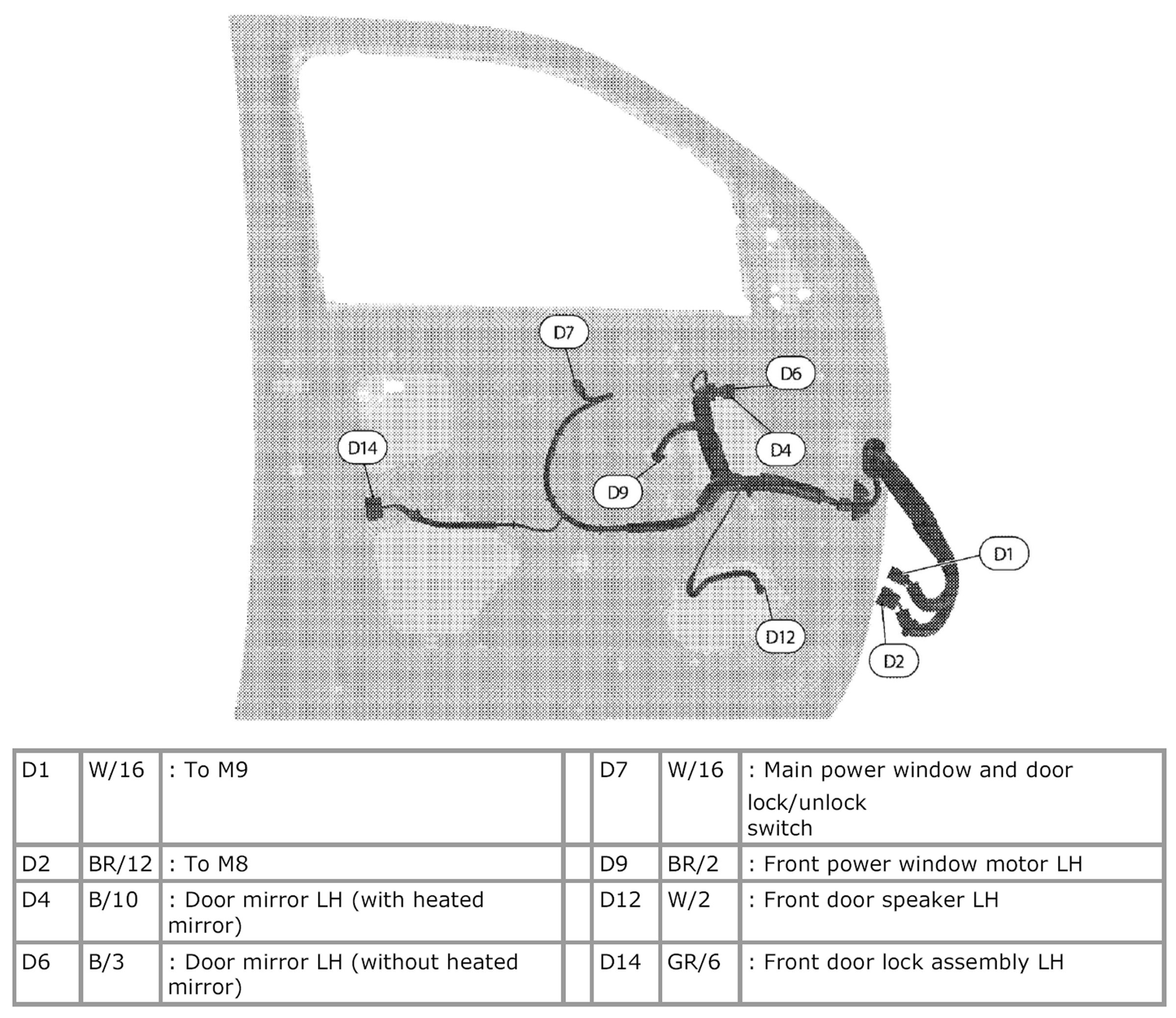 D7

D6

D14

D4

D9

D1

D12

D2

| D1 | W/16 | : To M9 | | D7 | W/16 | : Main power window and door lock/unlock switch |
|---|---|---|---|---|---|---|
| D2 | BR/12 | : To M8 | | D9 | BR/2 | : Front power window motor LH |
| D4 | B/10 | : Door mirror LH (with heated mirror) | | D12 | W/2 | : Front door speaker LH |
| D6 | B/3 | : Door mirror LH (without heated mirror) | | D14 | GR/6 | : Front door lock assembly LH |