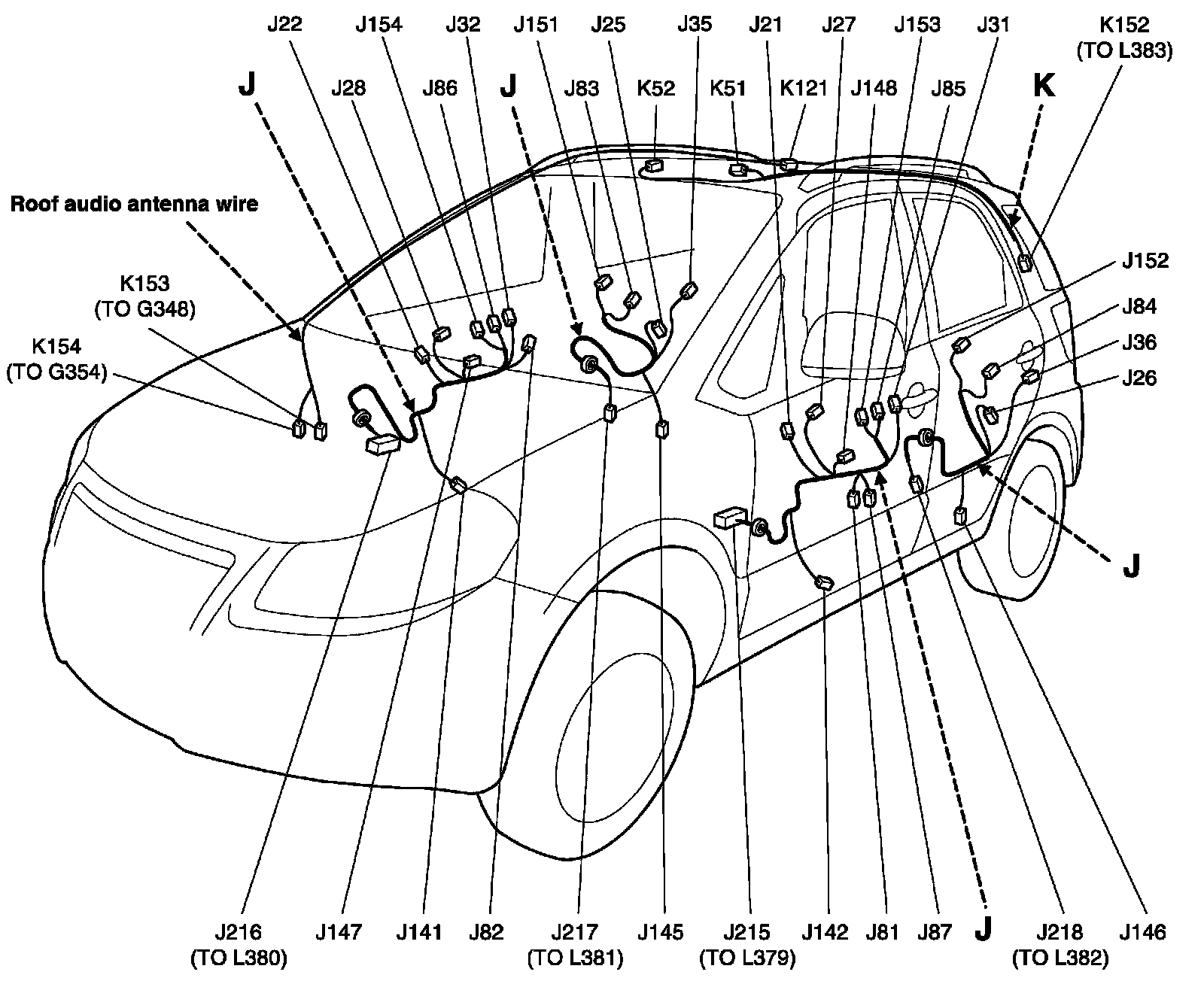 J22 J154 J32 J151 J25 J35 J21 J27 J153 J31 K152 (TO L383)

J J28 J86 J J83 K52 K51 K121 J148 J85 K

Roof audio antenna wire

K153 (TO G348)

K154 (TO G354)

J152

J84

J36

J26

J

J216 (TO L380) J147 J141 J82 J217 (TO L381) J145 J215 (TO L379) J142 J81 J87 J J218 (TO L382) J146