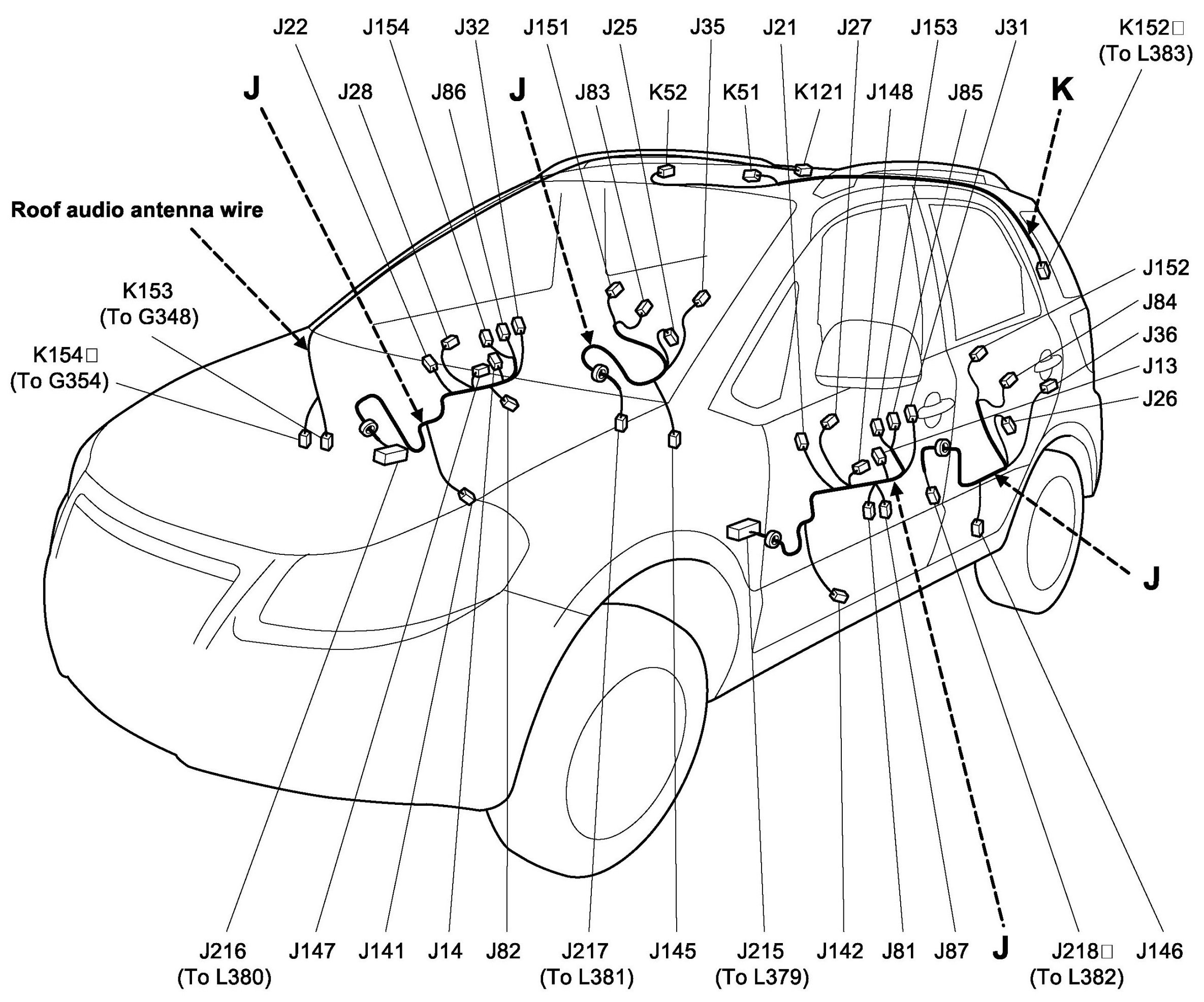 J22 J154 J32 J151 J25 J35 J21 J27 J153 J31 K152□ (To L383)

J J28 J86 J J83 K52 K51 K121 J148 J85 K

Roof audio antenna wire

K153 (To G348)

K154□ (To G354)

J152
J84
J36
J13
J26

J

J216 (To L380) J147 J141 J14 J82 J217 (To L381) J145 J215 (To L379) J142 J81 J87 J J218□ (To L382) J146