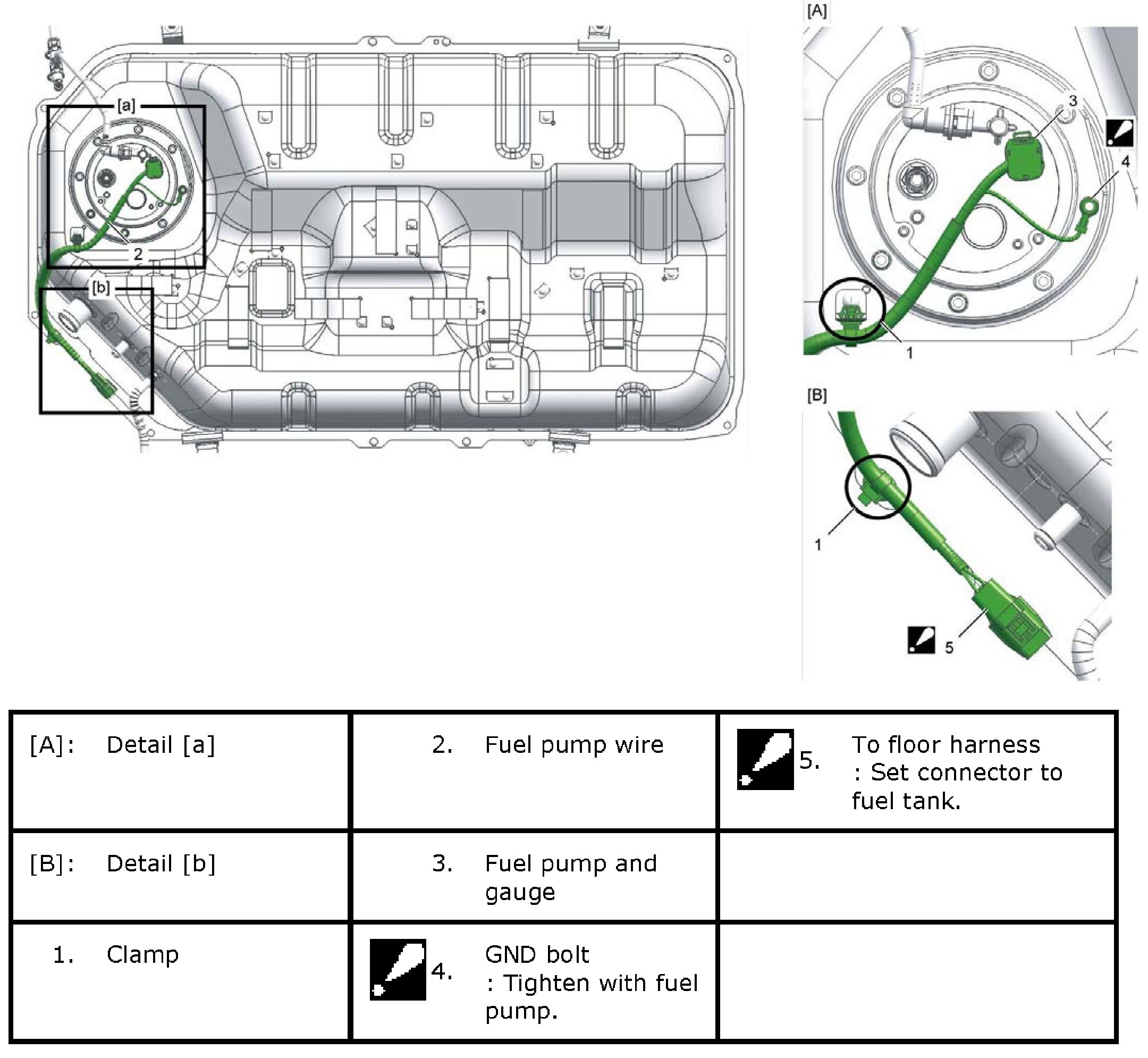 [a]

2

[b]

[A]

3

4

1

[B]

1

5

| [A]: Detail [a] | 2. Fuel pump wire | 5. To floor harness : Set connector to fuel tank. |
|---|---|---|
| [B]: Detail [b] | 3. Fuel pump and gauge | |
| 1. Clamp | 4. GND bolt : Tighten with fuel pump. | |