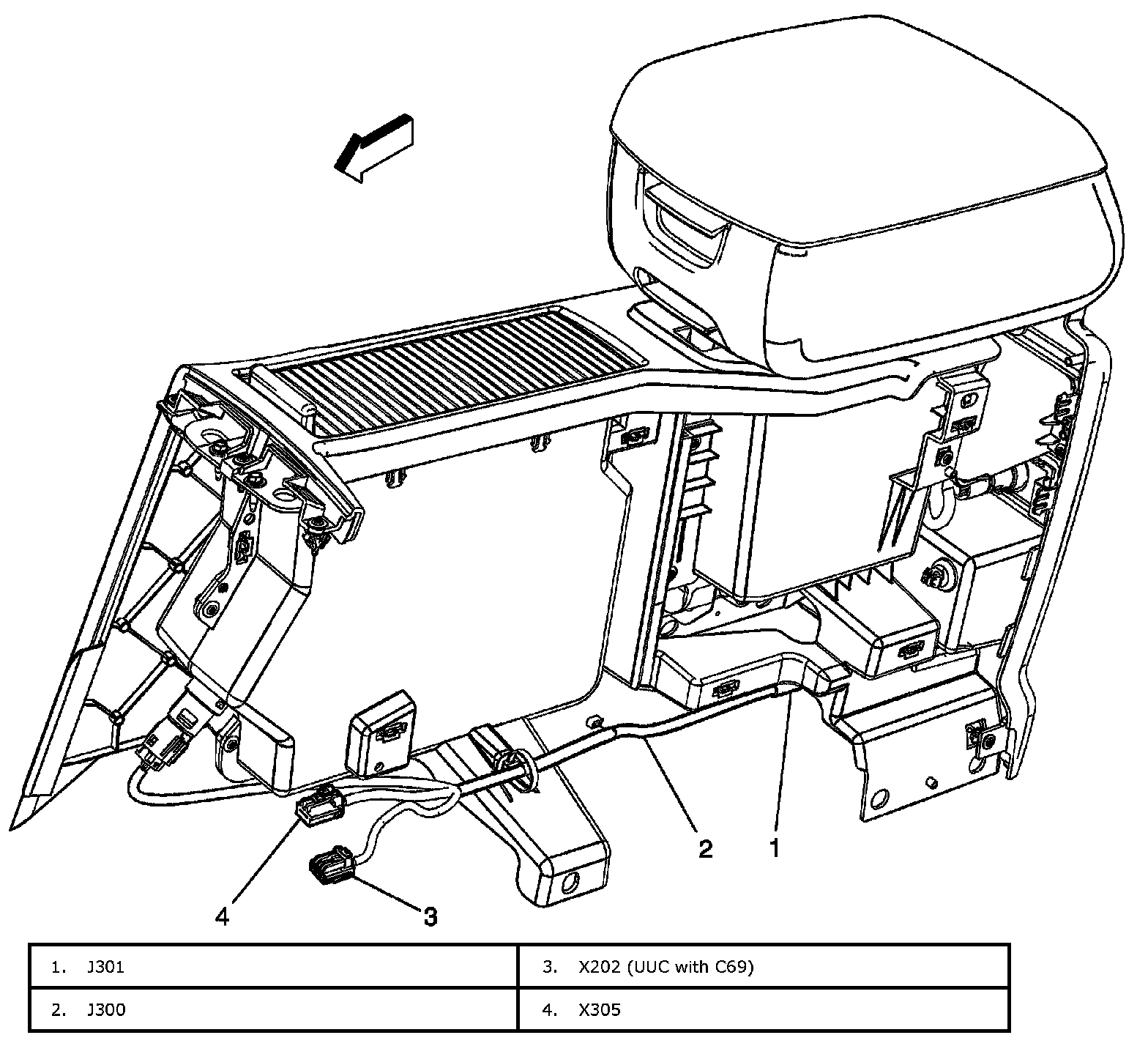 2
1
4
3

| 1. J301 | 3. X202 (UUC with C69) |
|---|---|
| 2. J300 | 4. X305 |