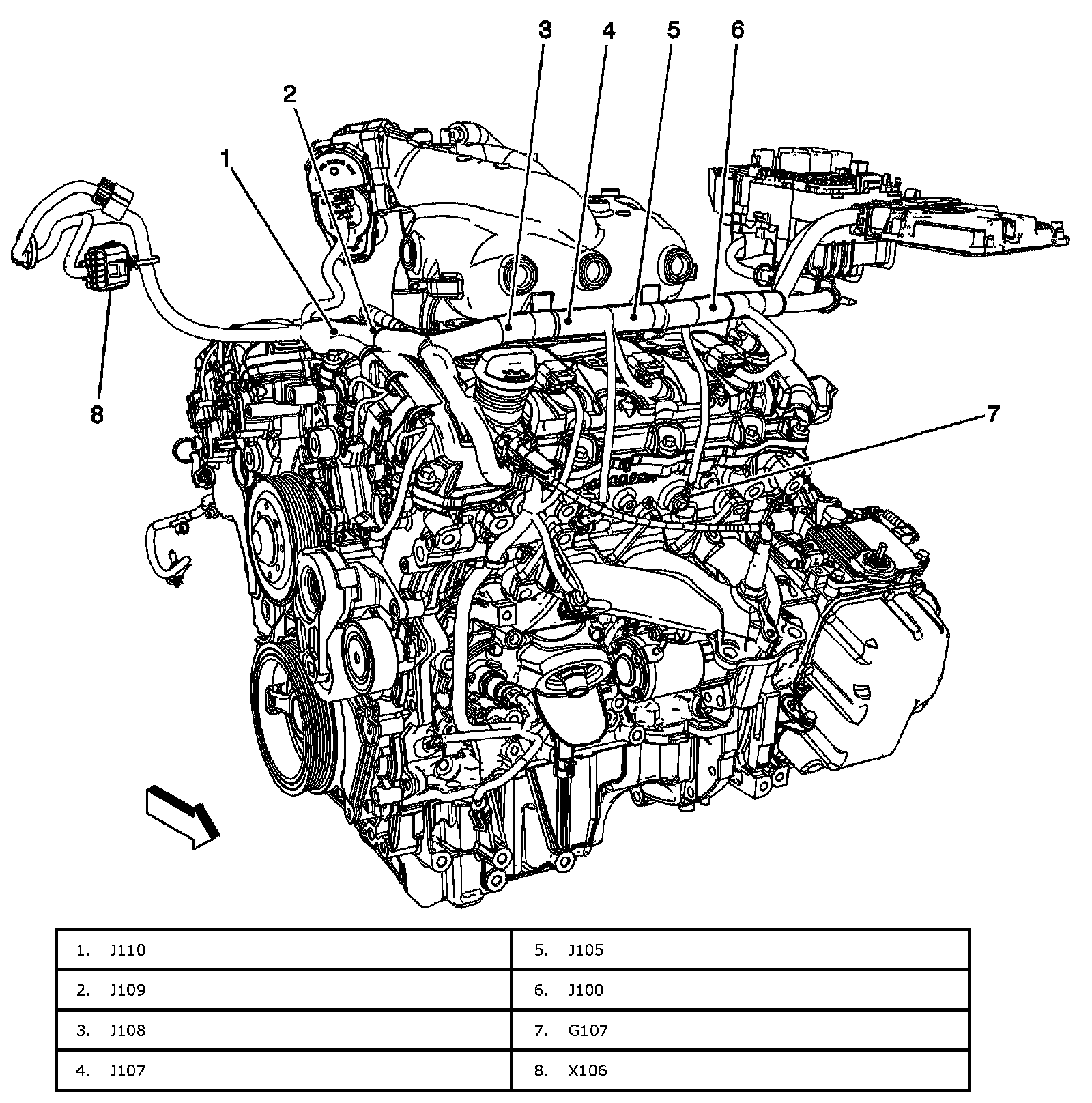 3 4 5 6
2
1
8
7

| 1. J110 | 5. J105 |
|---|---|
| 2. J109 | 6. J100 |
| 3. J108 | 7. G107 |
| 4. J107 | 8. X106 |