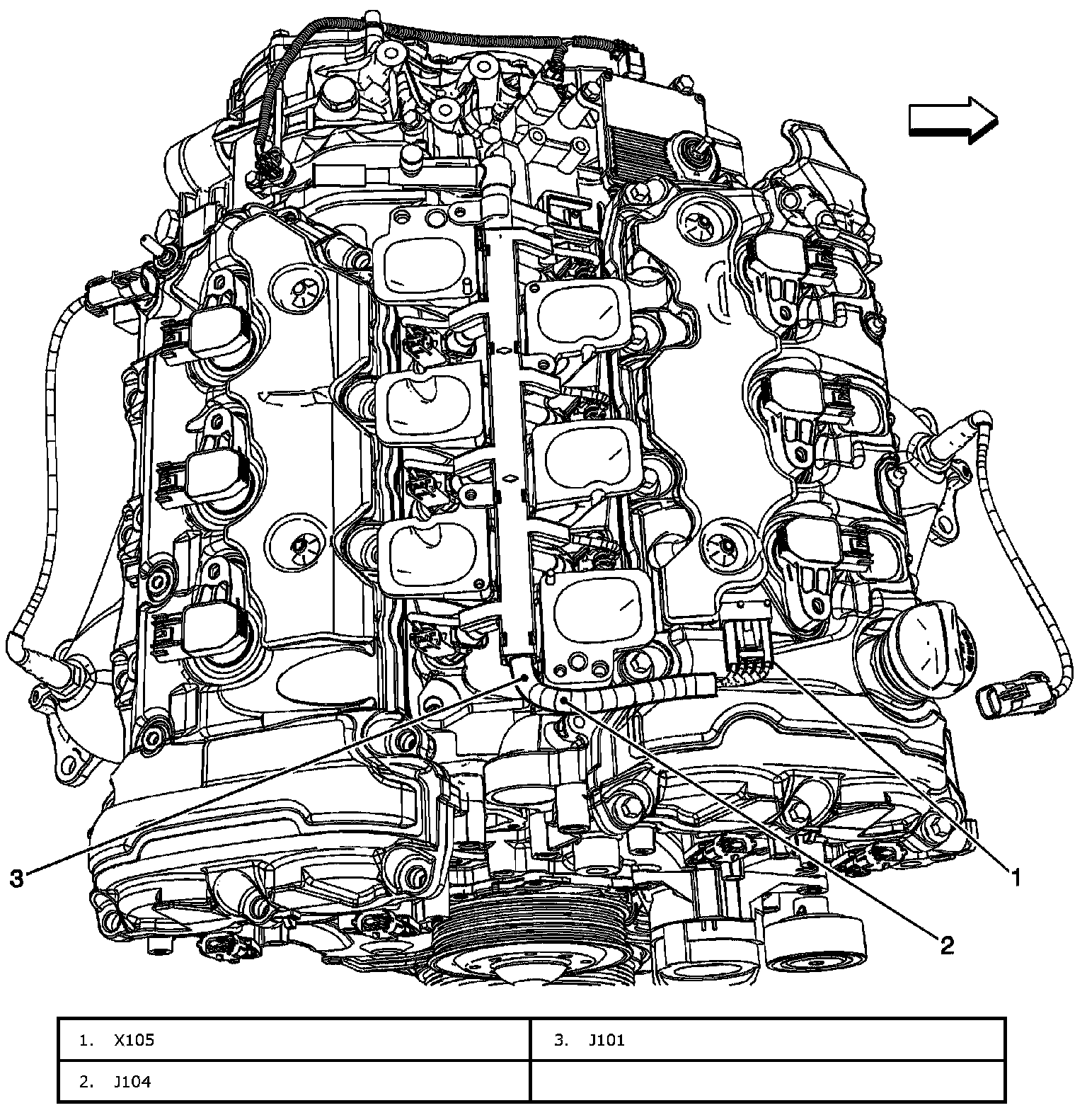 3

1

2

| 1. X105 | 3. J101 |
|---|---|
| 2. J104 | |