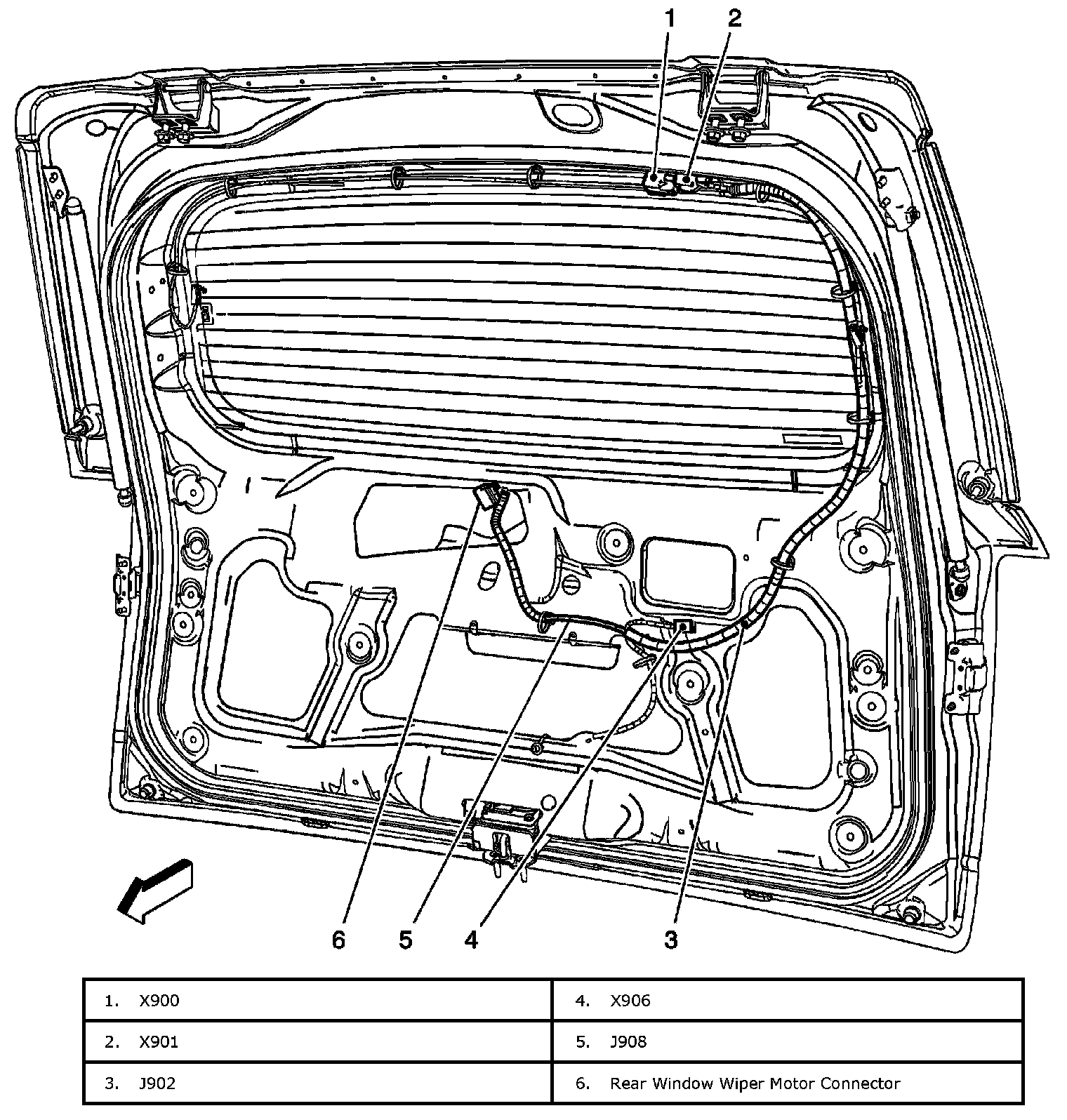 1
2
6
5
4
3

| | |
|---|---|
| 1. X900 | 4. X906 |
| 2. X901 | 5. J908 |
| 3. J902 | 6. Rear Window Wiper Motor Connector |