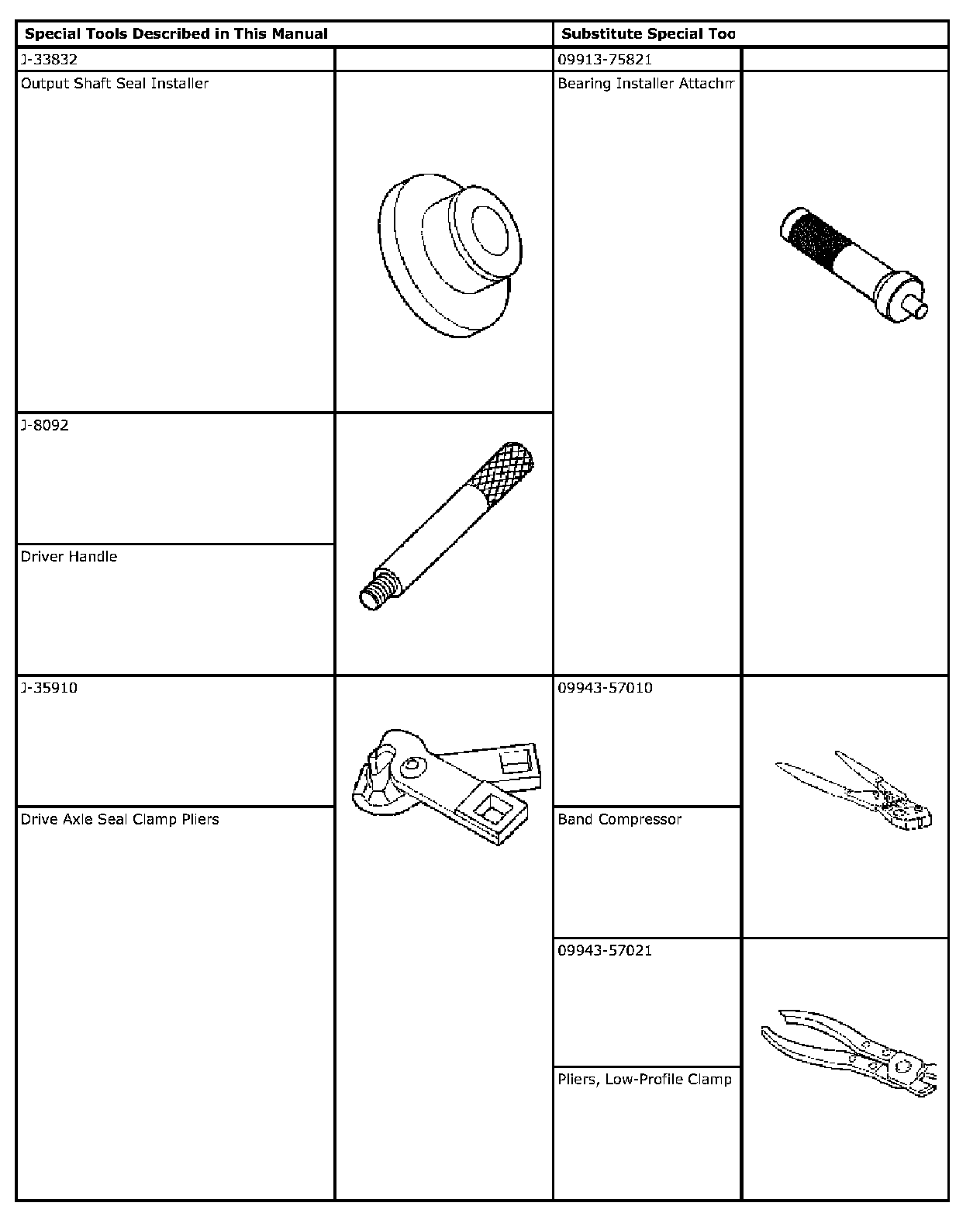 | Special Tools Described in This Manual | | Substitute Special Too | |
|---|---|---|---|
| J-33832 | | 09913-75821 | |
| Output Shaft Seal Installer | | Bearing Installer Attachm | |
| J-8092 | | | |
| Driver Handle | | | |
| J-35910 | | 09943-57010 | |
| Drive Axle Seal Clamp Pliers | | Band Compressor | |
| | | 09943-57021 | |
| | | Pliers, Low-Profile Clamp | |