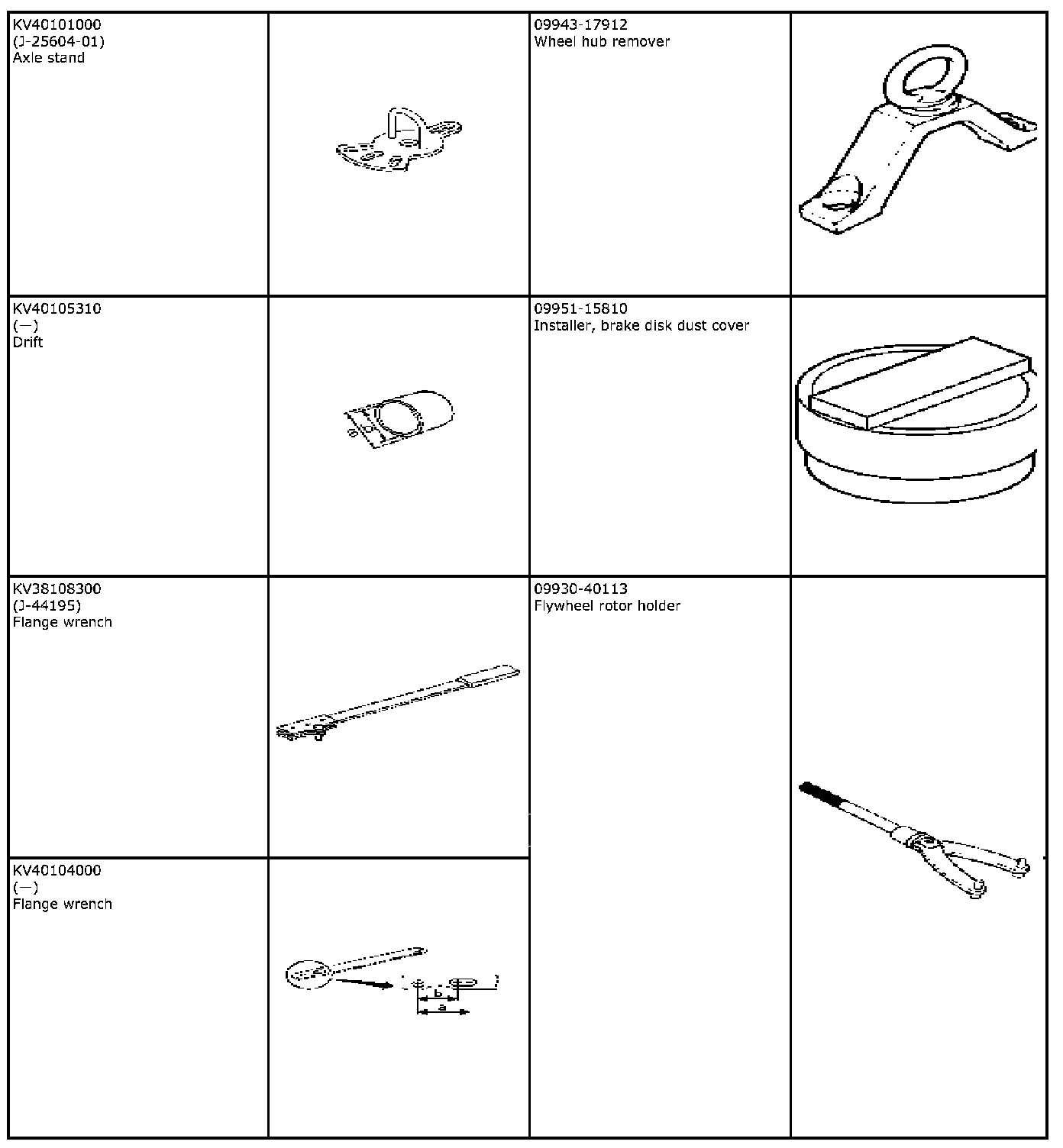 | | | | |
|---|---|---|---|
| KV40101000 (J-25604-01) Axle stand | | 09943-17912 Wheel hub remover | |
| KV40105310 (—) Drift | | 09951-15810 Installer, brake disk dust cover | |
| KV38108300 (J-44195) Flange wrench | | 09930-40113 Flywheel rotor holder | |
| KV40104000 (—) Flange wrench | b a | | |