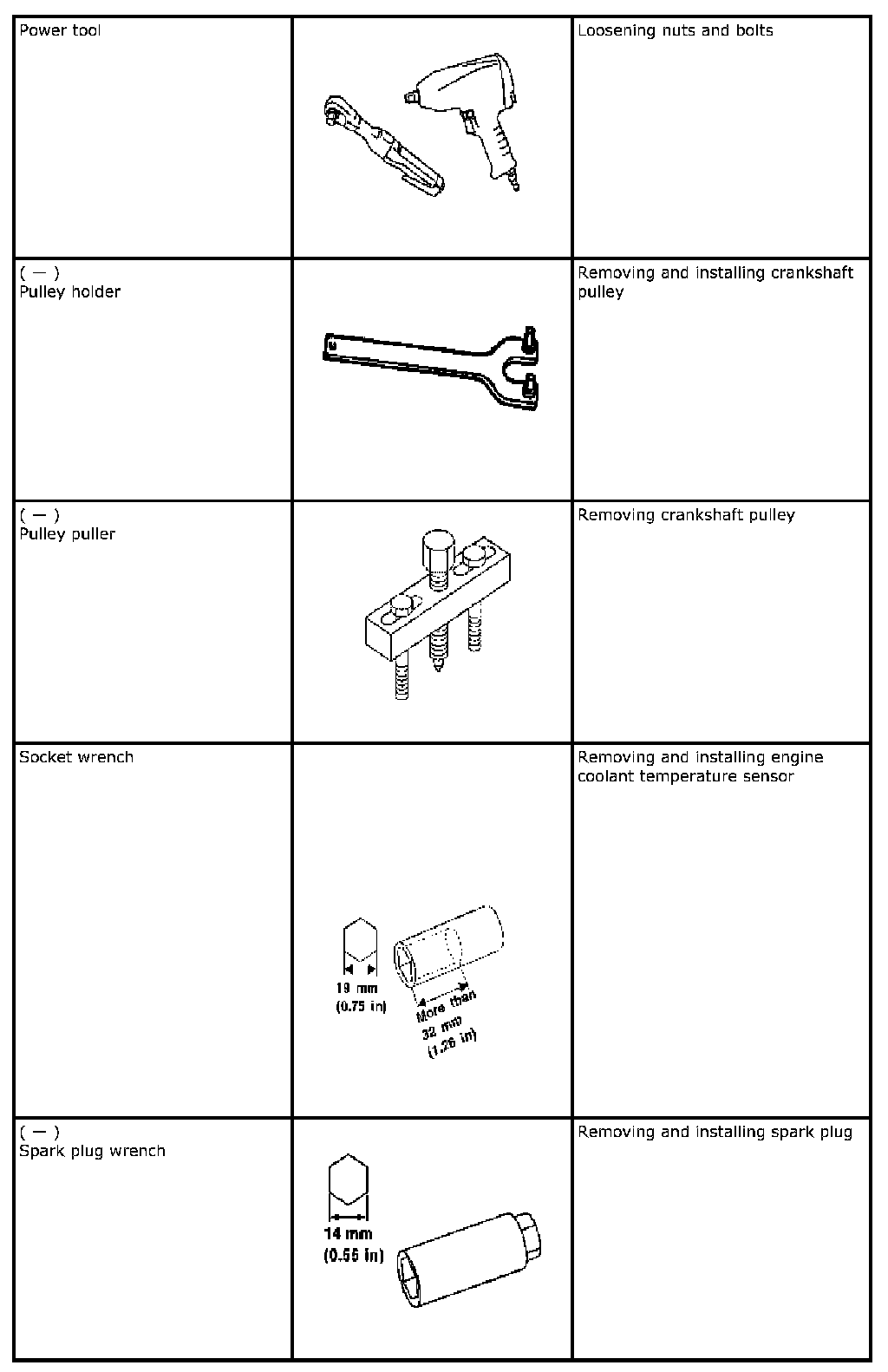 | | | |
|---|---|---|
| Power tool | | Loosening nuts and bolts |
| ( — ) Pulley holder | | Removing and installing crankshaft pulley |
| ( — ) Pulley puller | | Removing crankshaft pulley |
| Socket wrench | 19 mm (0.75 in) More than 32 mm (1.26 in) | Removing and installing engine coolant temperature sensor |
| ( — ) Spark plug wrench | 14 mm (0.55 in) | Removing and installing spark plug |